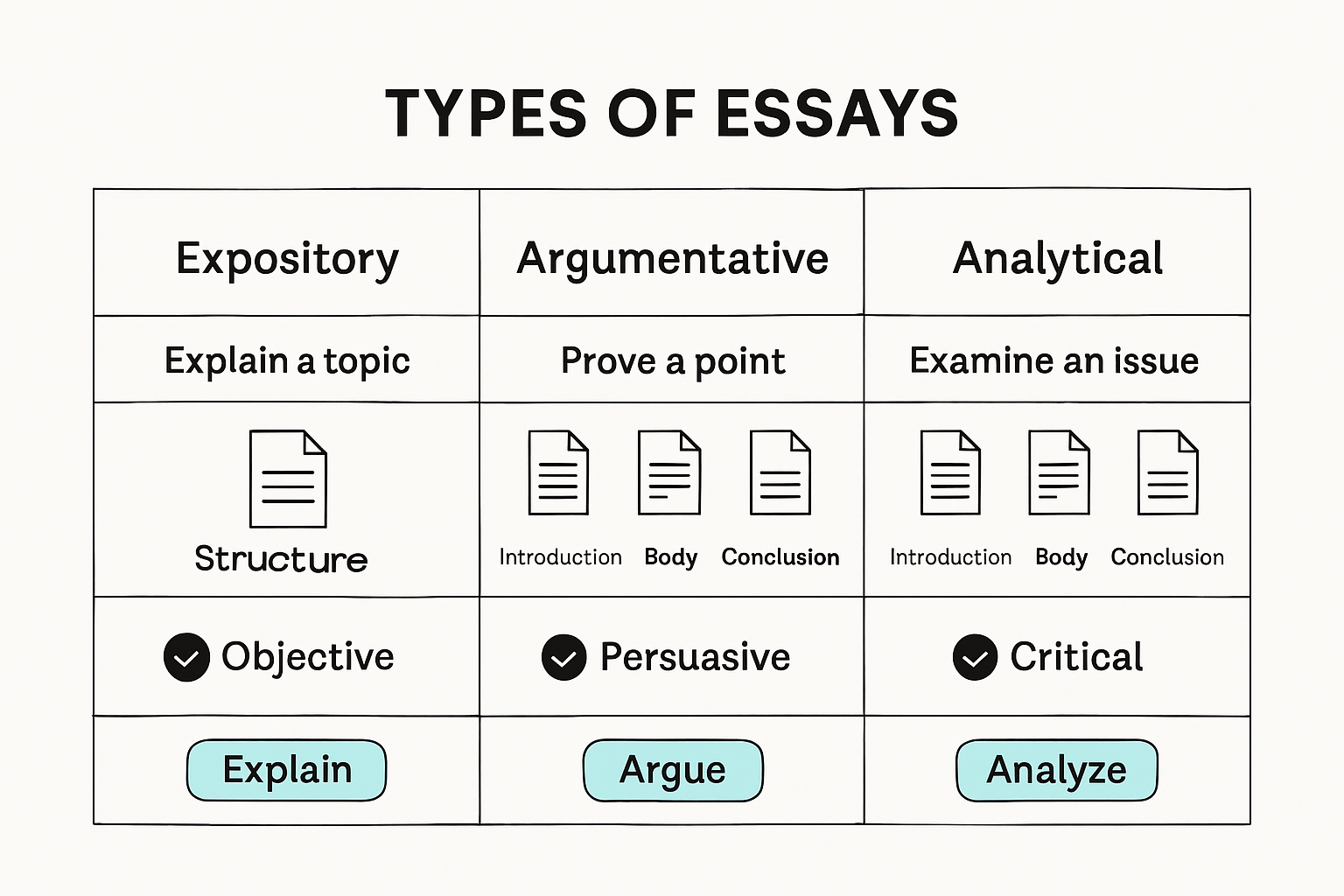 TYPES OF ESSAYS

| Expository | Argumentative | Analytical |
|---|---|---|
| Explain a topic | Prove a point | Examine an issue |
| Structure | Introduction Body Conclusion | Introduction Body Conclusion |
| Objective | Persuasive | Critical |
| Explain | Argue | Analyze |