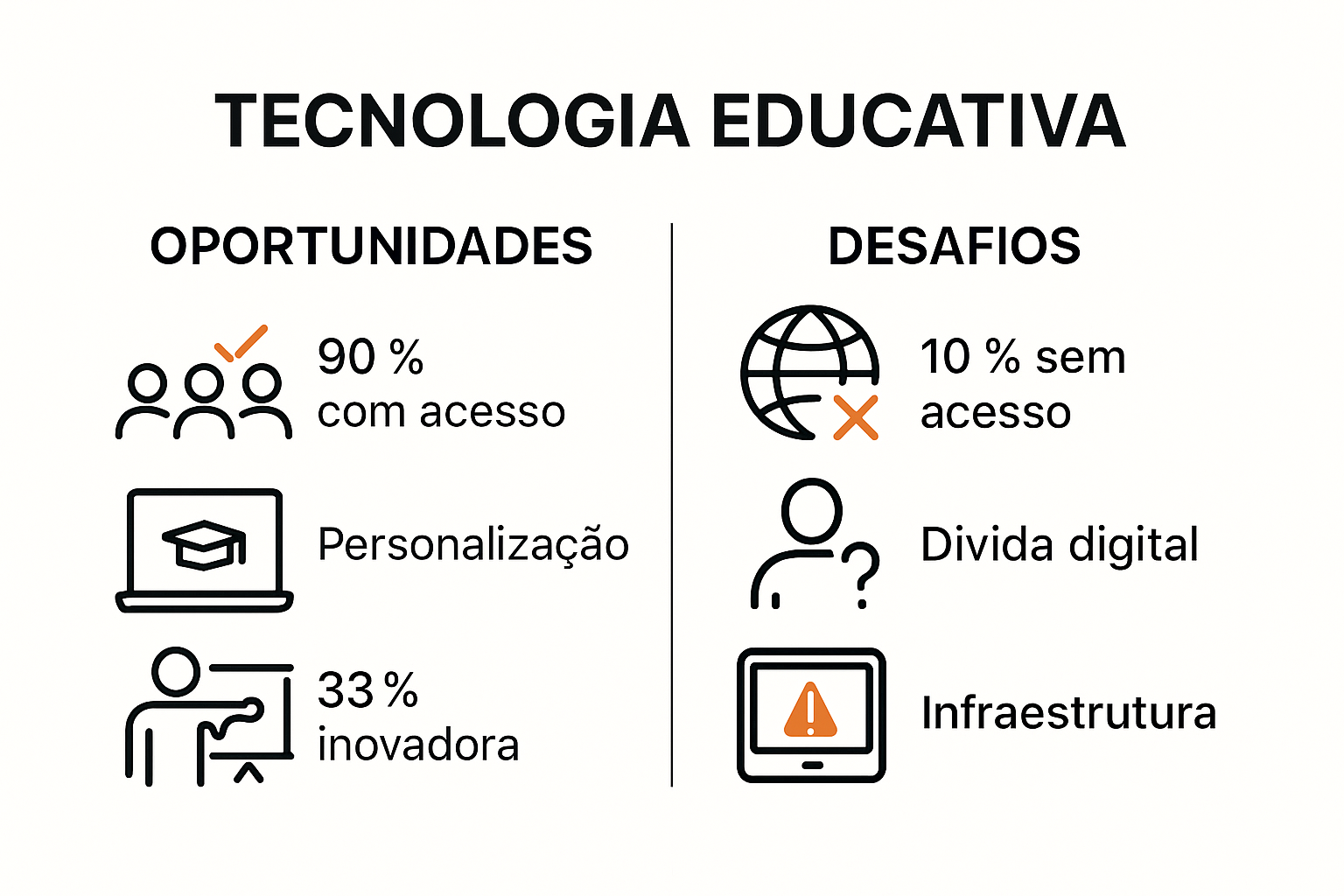 TECNOLOGIA EDUCATIVA

OPORTUNIDADES

90 % com acesso

Personalização

33 % inovadora

DESAFIOS

10 % sem acesso

Divida digital

Infraestrutura