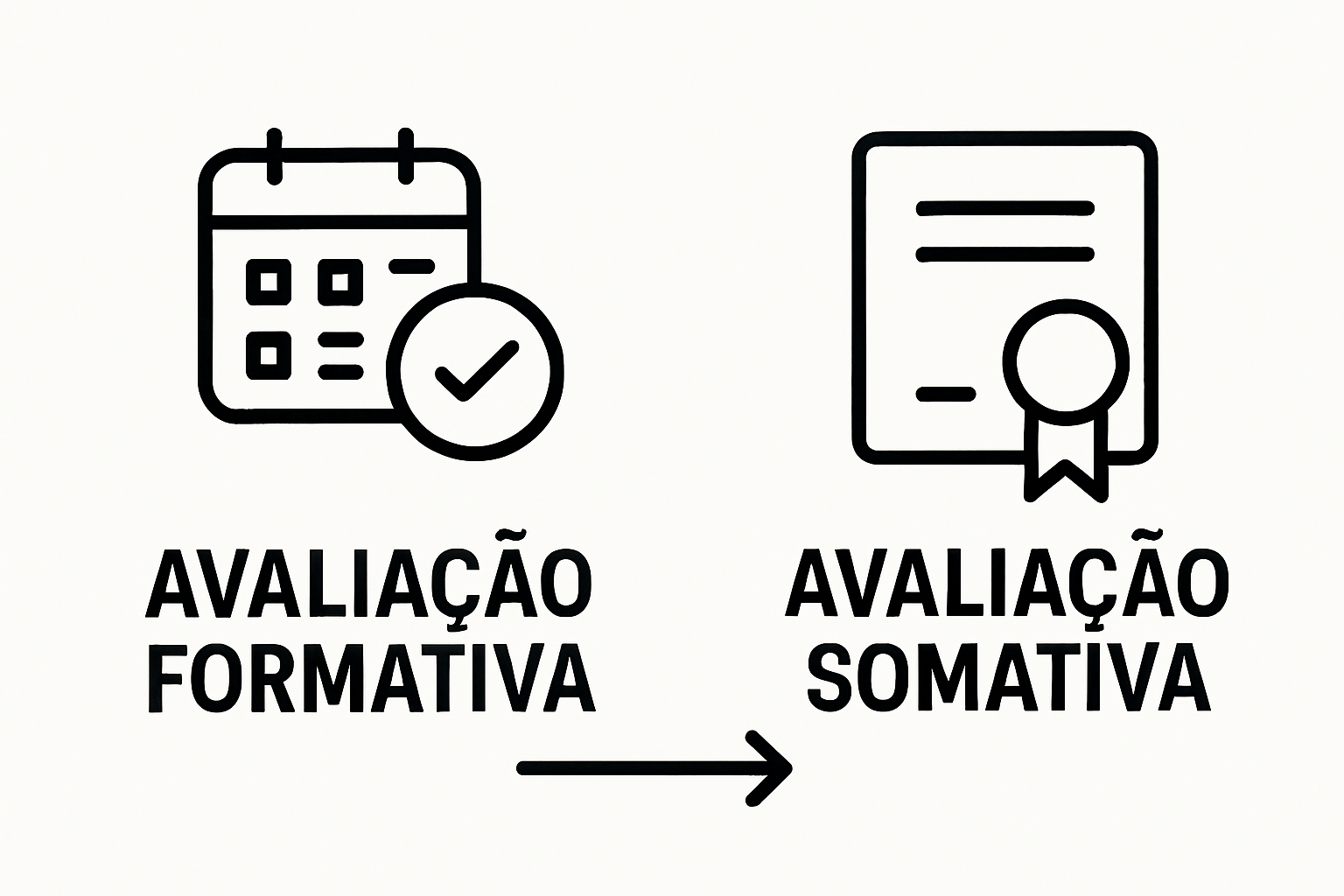 AVALIAÇÃO FORMATIVA

AVALIAÇÃO SOMATIVA