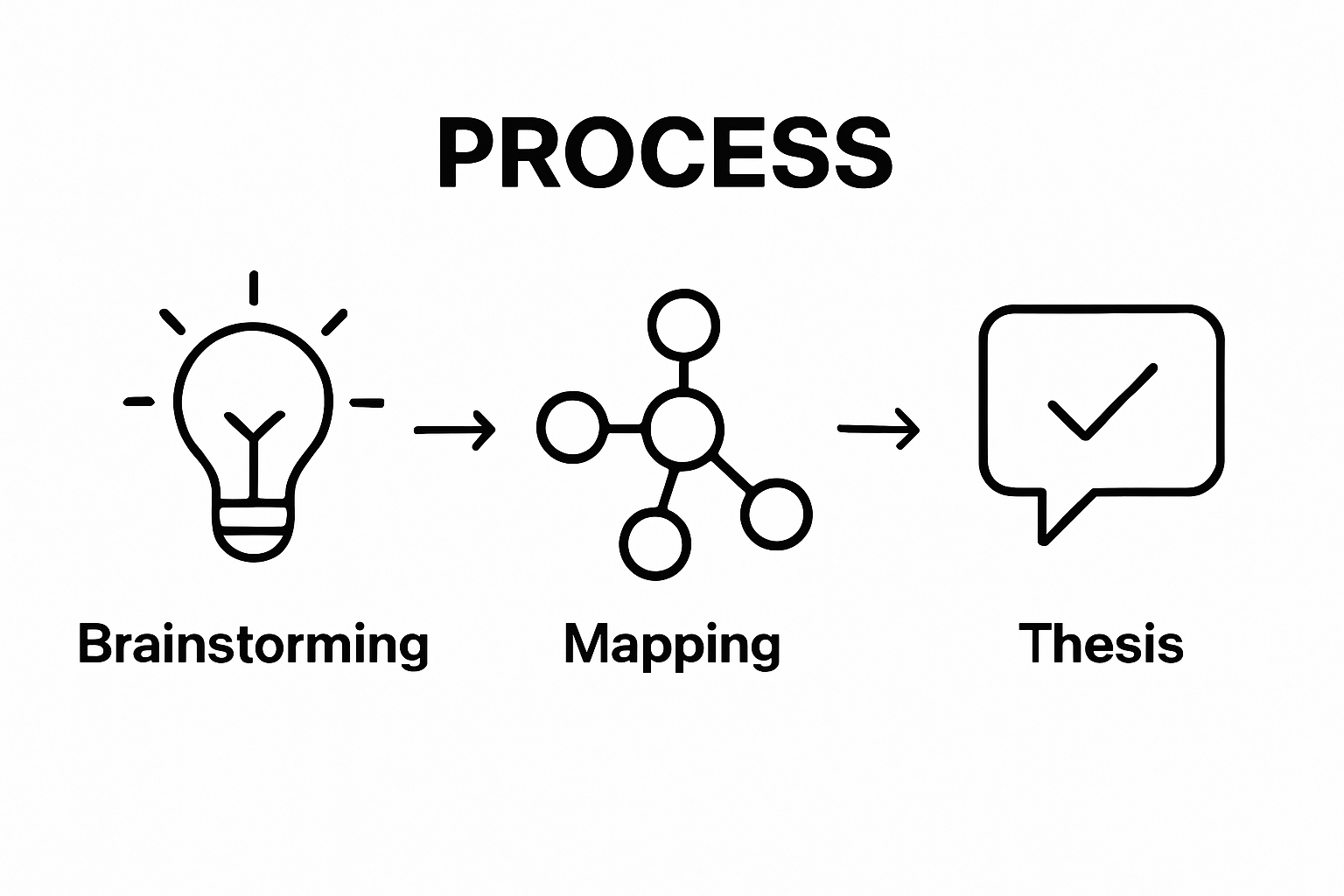 PROCESS

Brainstorming

Mapping

Thesis