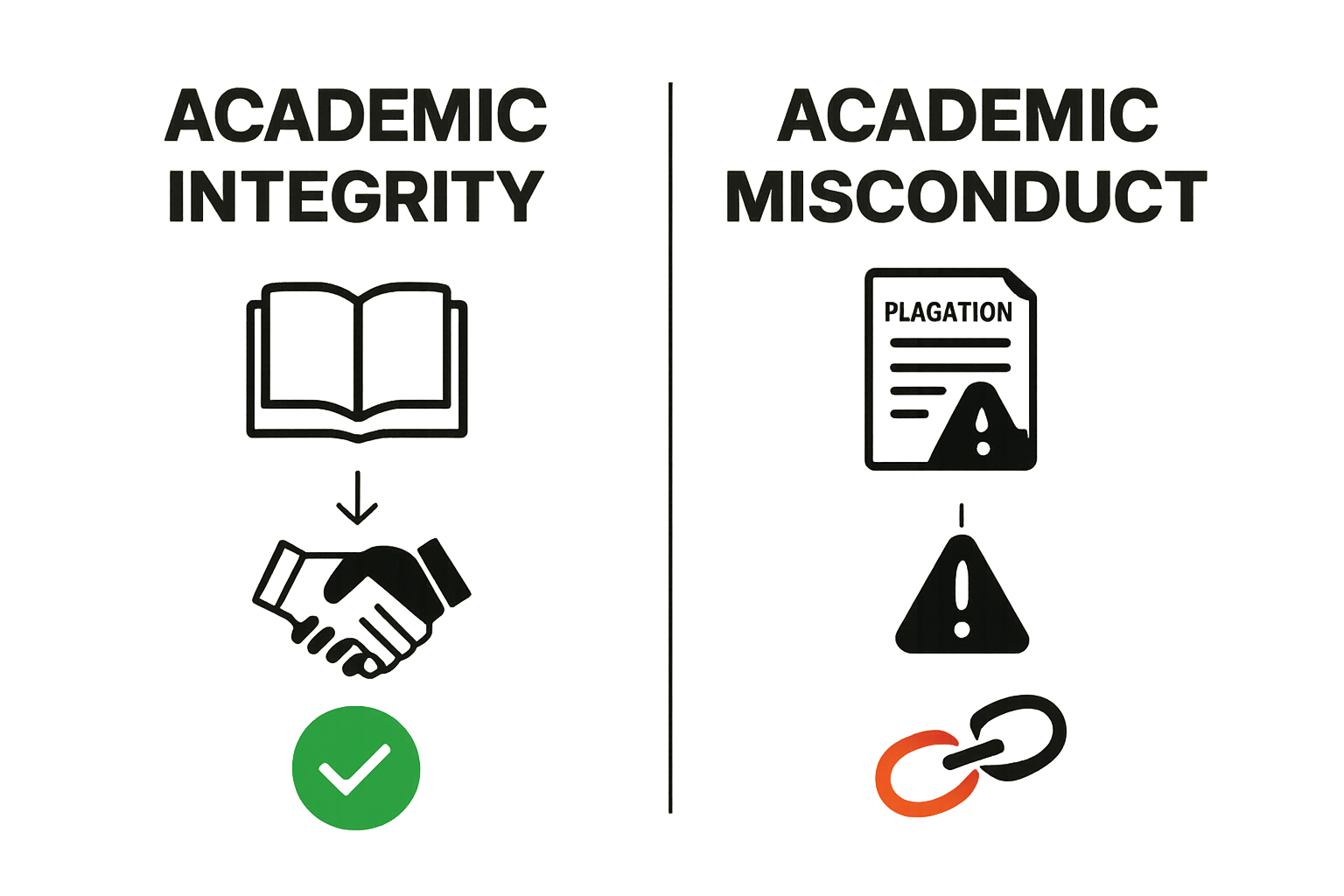 ACADEMIC INTEGRITY

ACADEMIC MISCONDUCT

PLAGATION