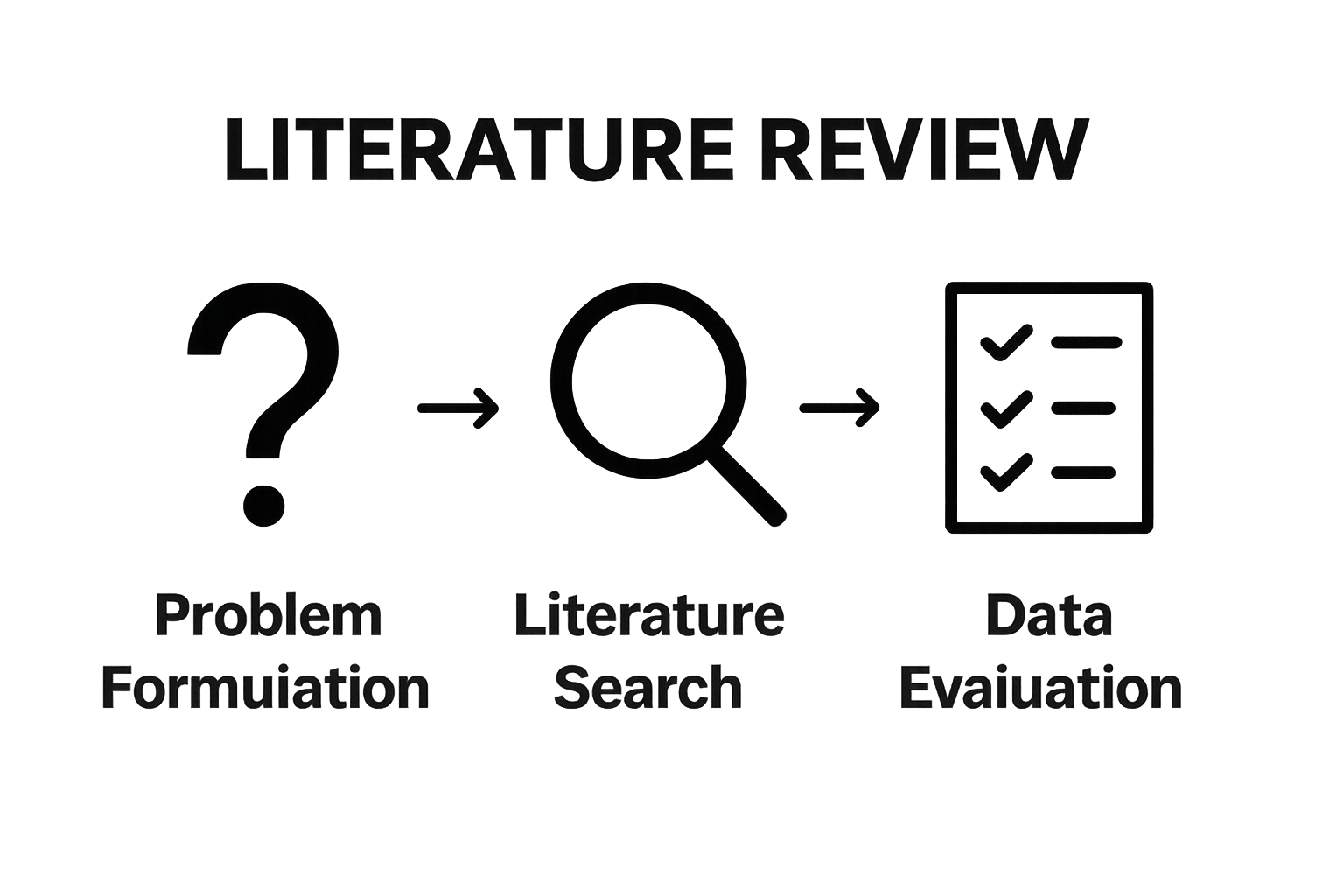 LITERATURE REVIEW

Problem Formuiation

Literature Search

Data Evaiuation