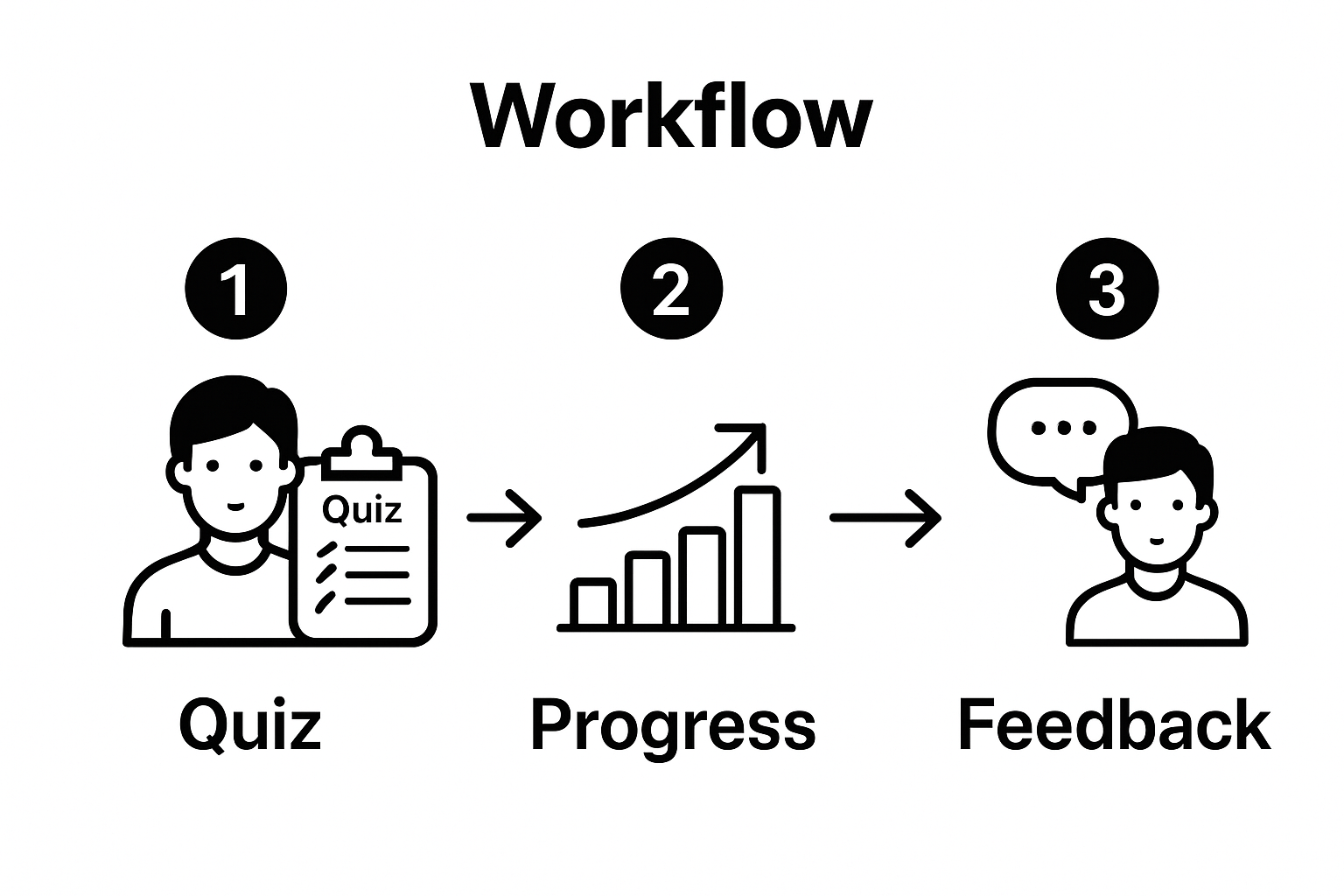 Workflow

1

Quiz

Quiz

2

Progress

3

Feedback