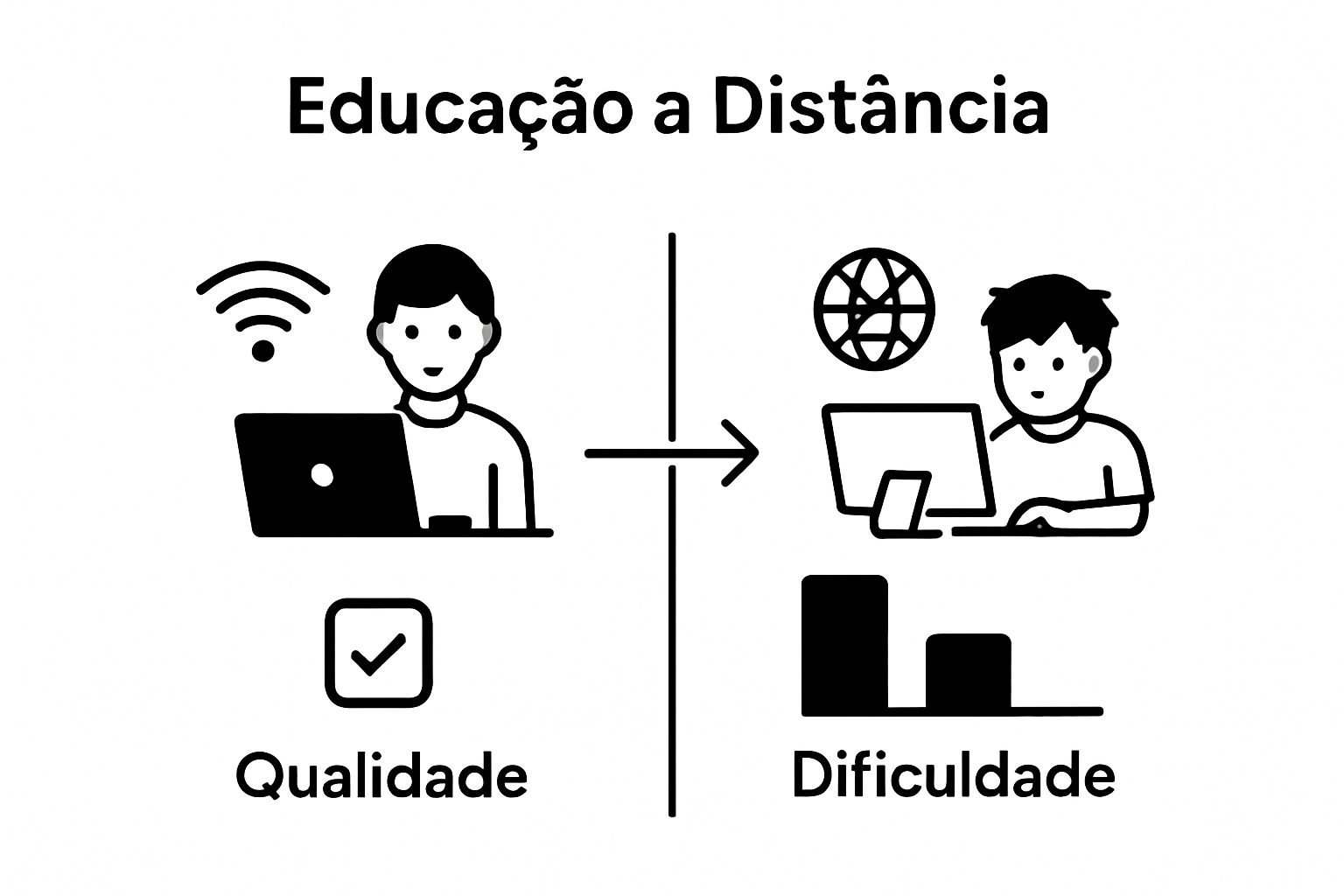 Educação a Distância

Qualidade

Dificuldade