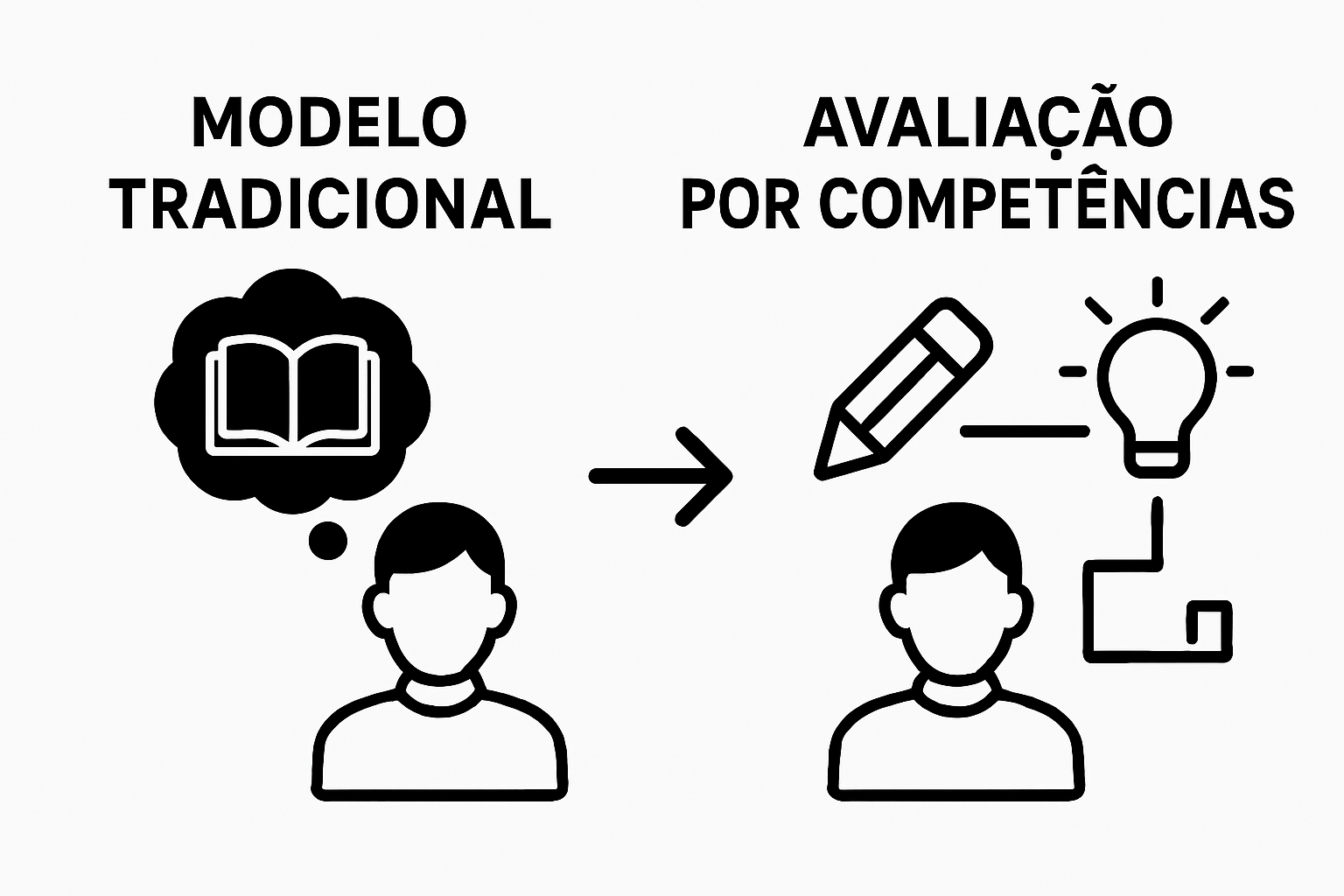 MODELO TRADICIONAL

AVALIAÇÃO POR COMPETÊNCIAS