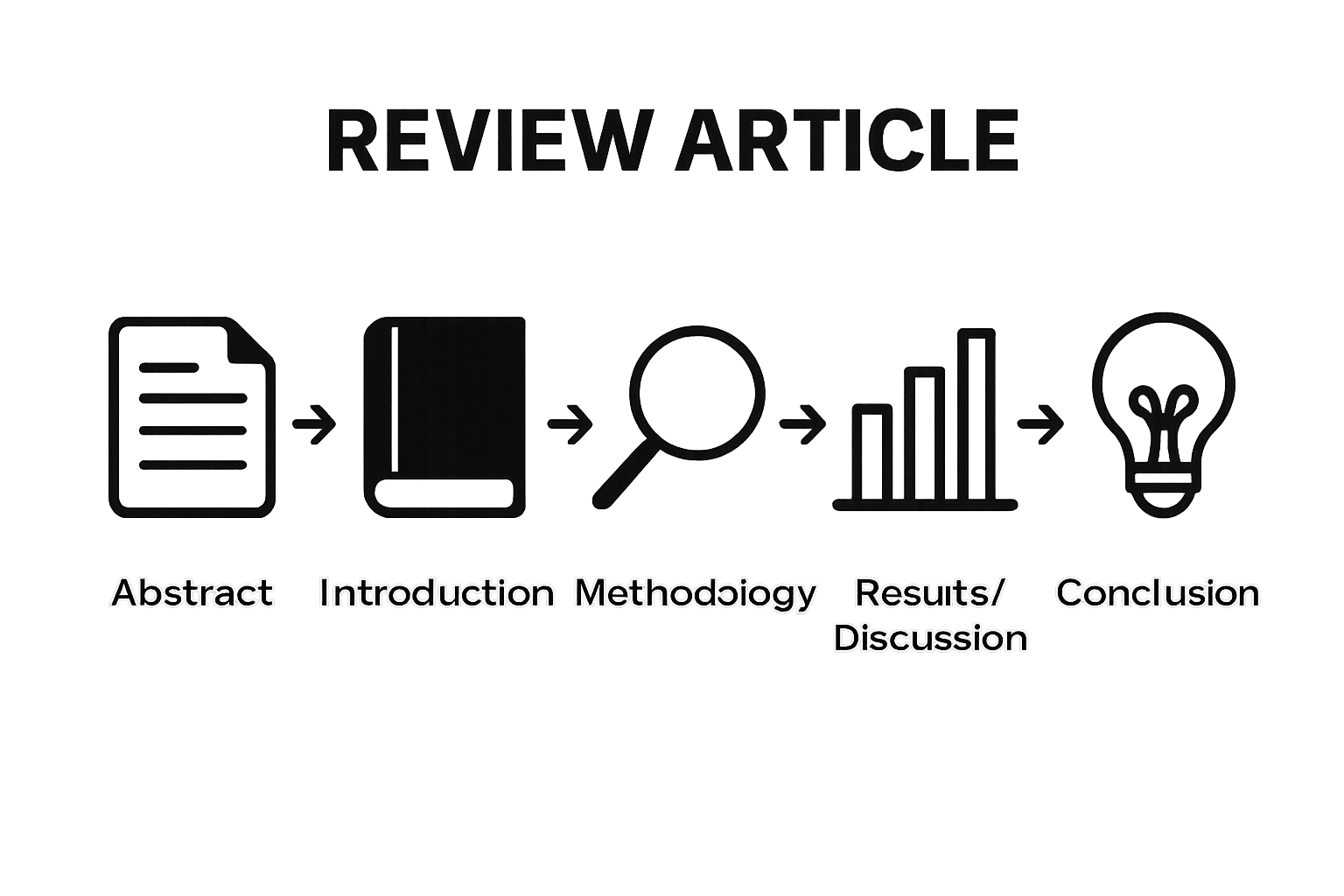 REVIEW ARTICLE

Abstract

Introduction

Methodoiogy

Resuits/ Discussion

Conclusion