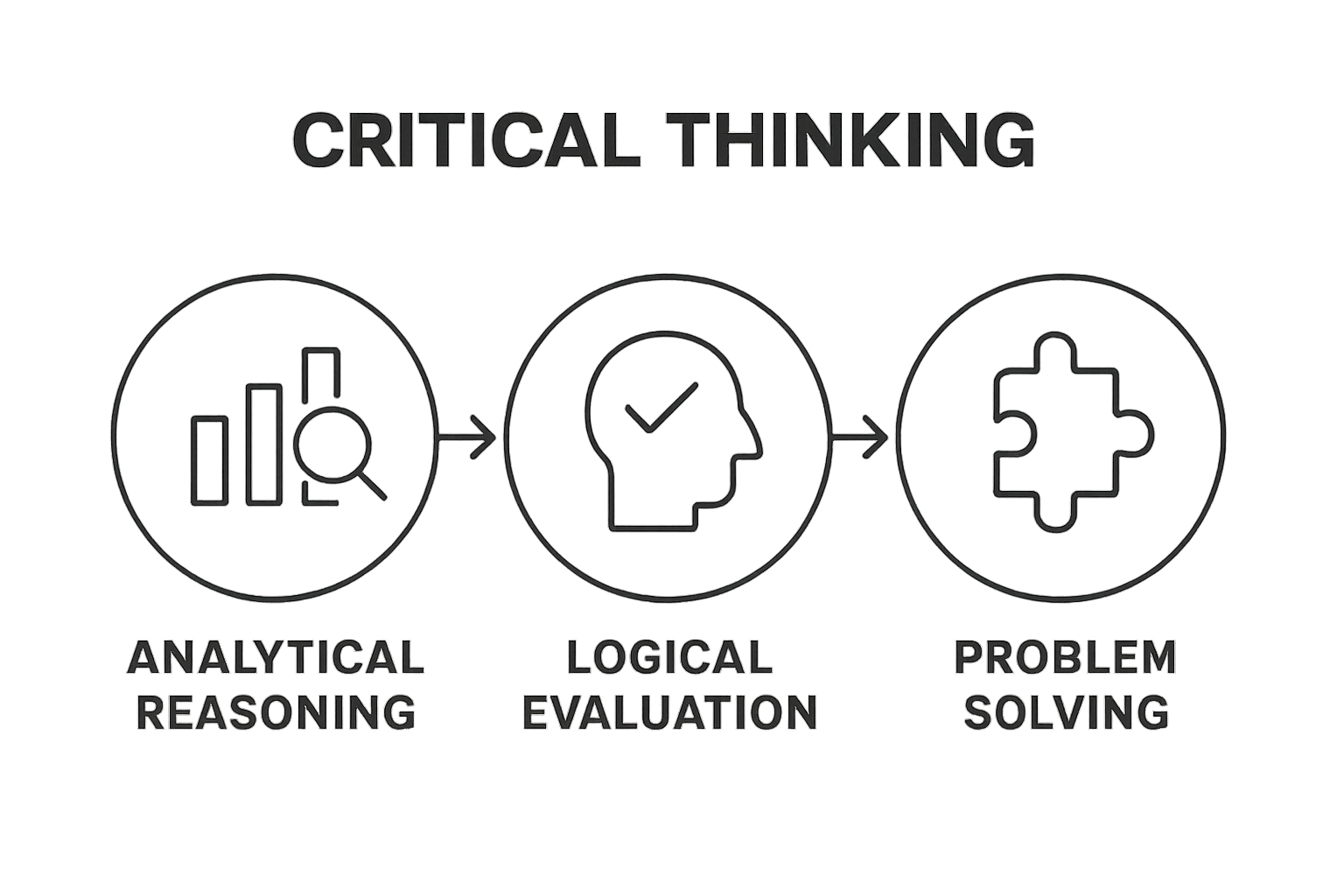 CRITICAL THINKING

ANALYTICAL REASONING

LOGICAL EVALUATION

PROBLEM SOLVING