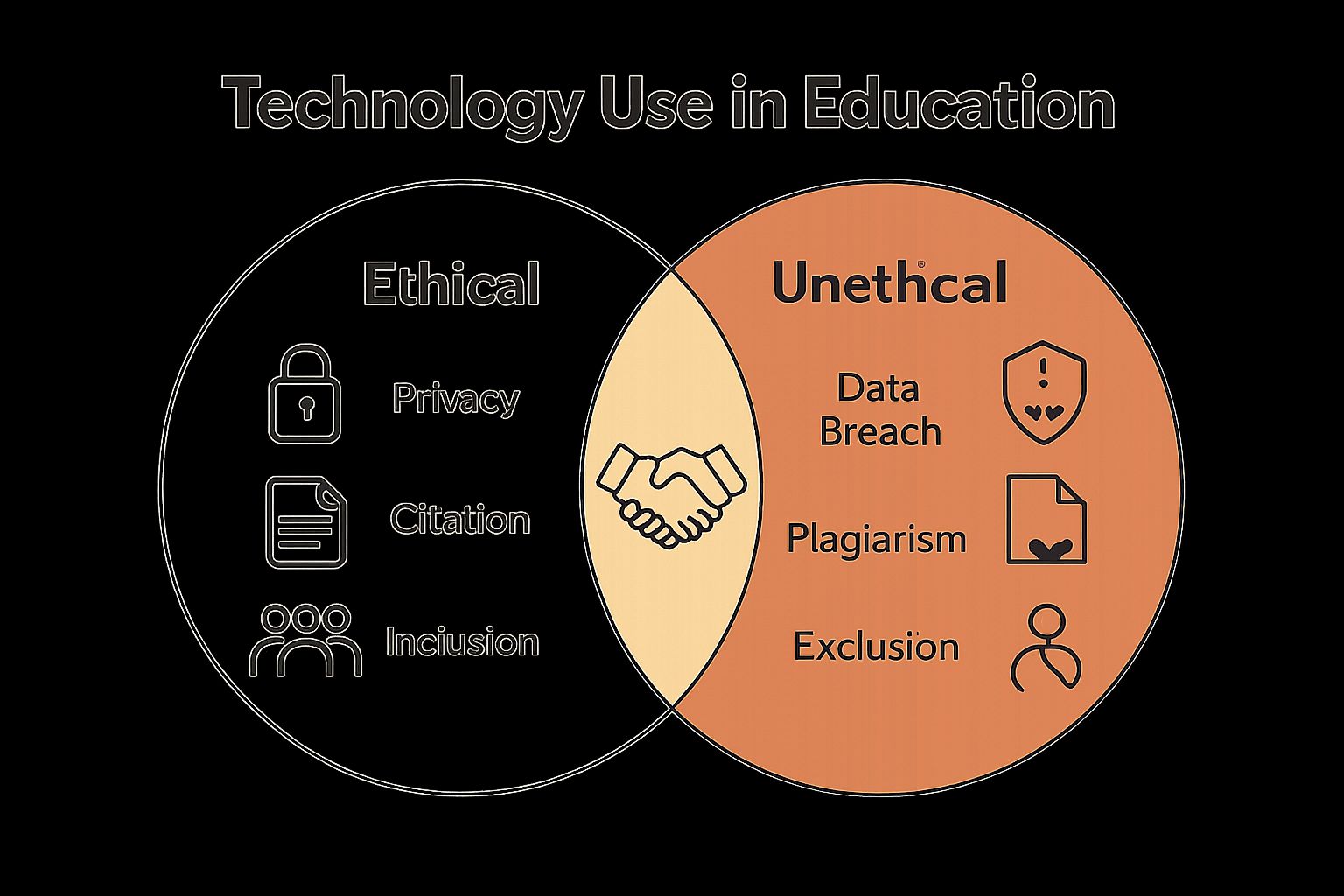 Technology Use in Education

Ethical

Privacy

Citation

Inciusion

Unethcal

Data Breach

Plagiarism

Exclusion