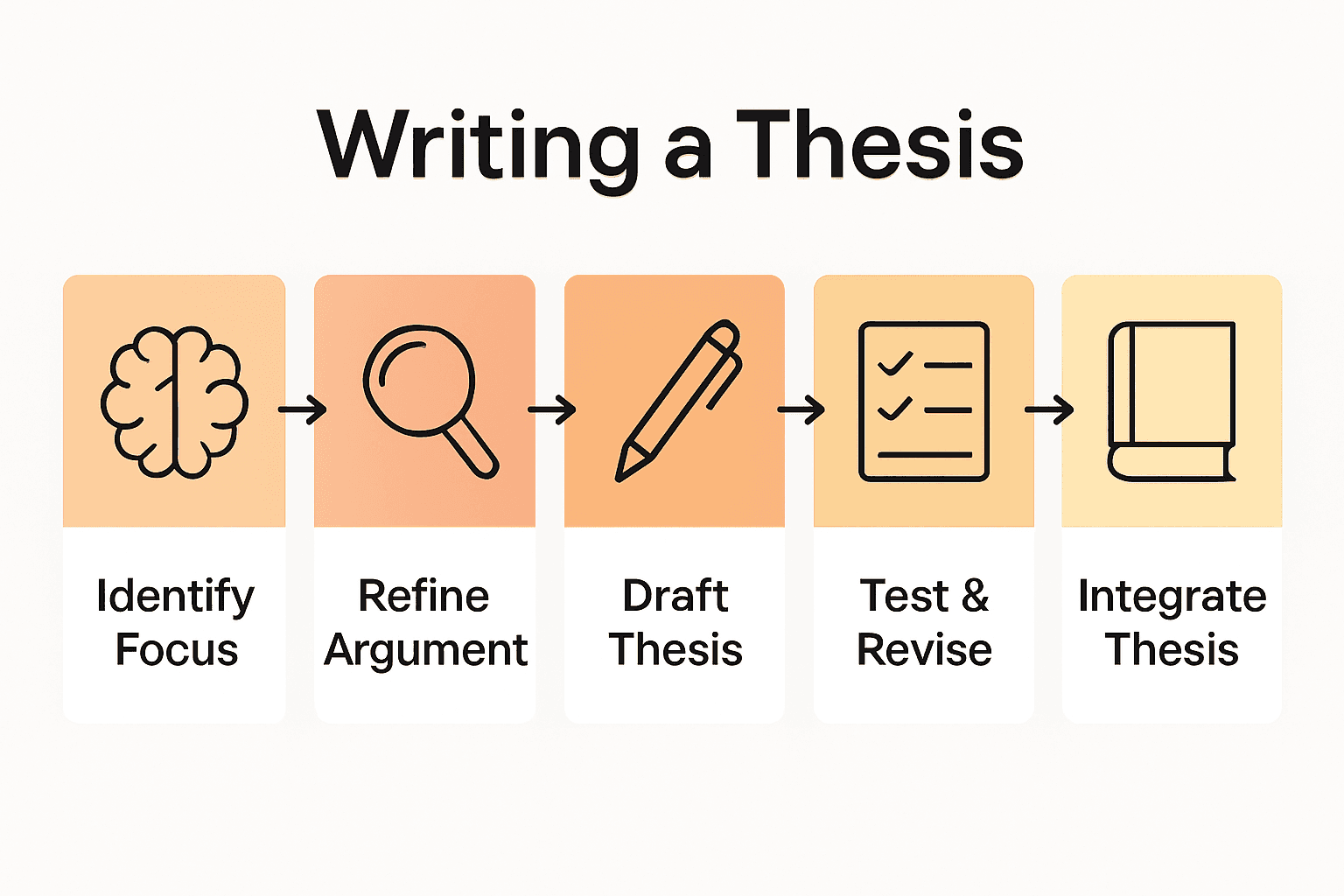 Writing a Thesis

Identify Focus

Refine Argument

Draft Thesis

Test & Revise

Integrate Thesis