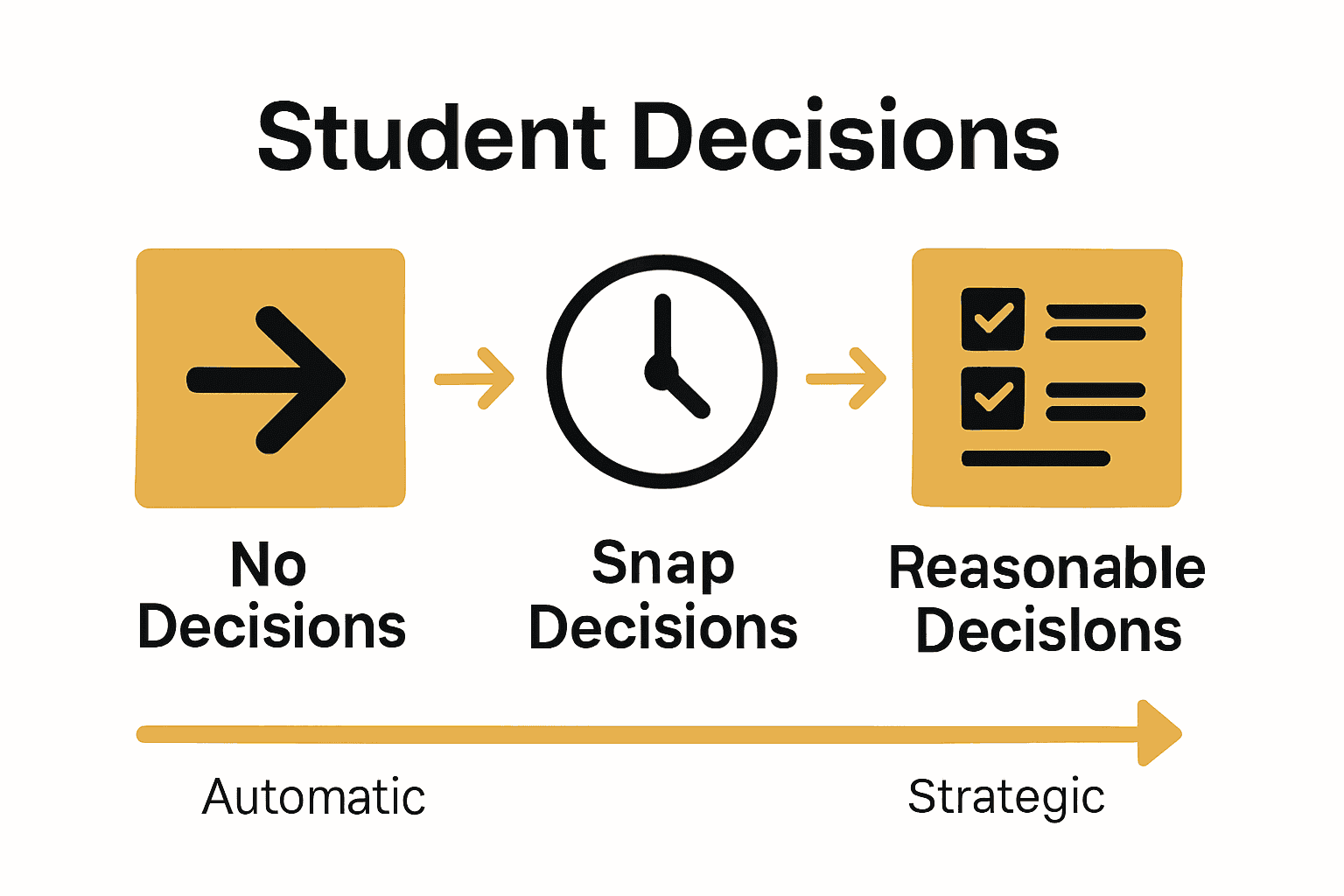 Student Decisions

No Decisions

Snap Decisions

Reasonable Decislons

Automatic

Strategic