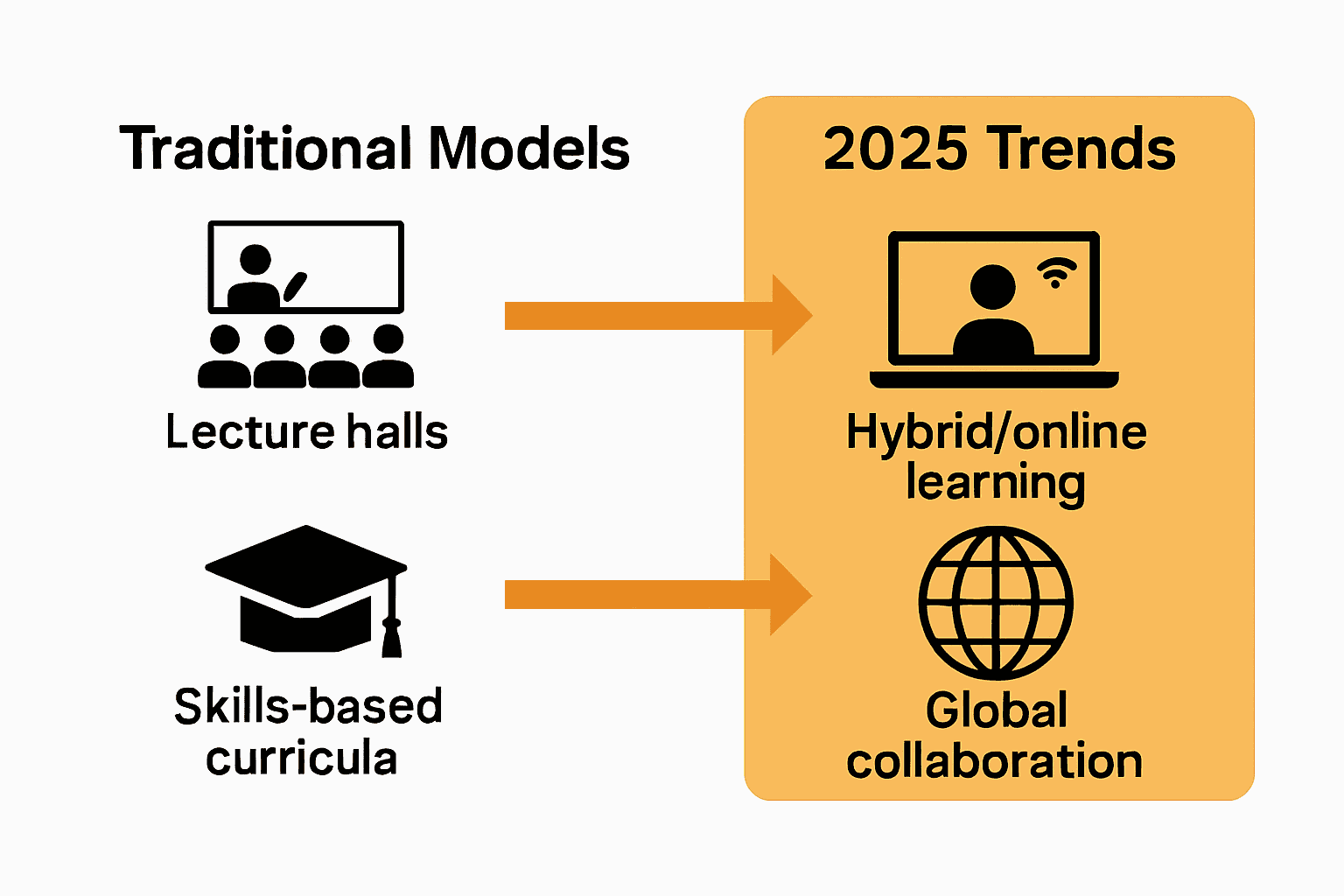 Traditional Models

Lecture halls

Skills-based curricula

2025 Trends

Hybrid/online learning

Global collaboration