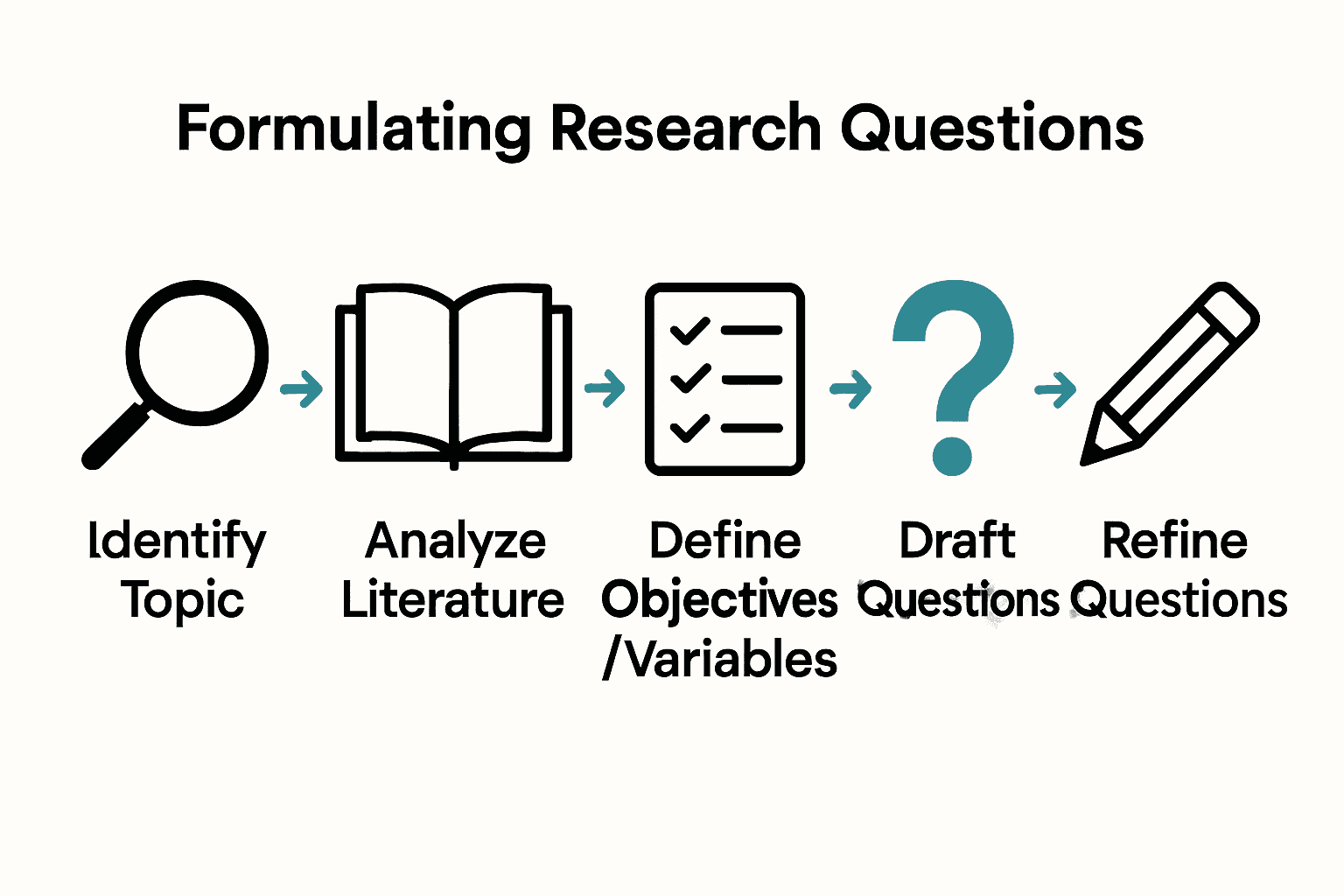 Formulating Research Questions

Identify Topic

Analyze Literature

Define Objectives /Variables

Draft Questions

Refine Questions