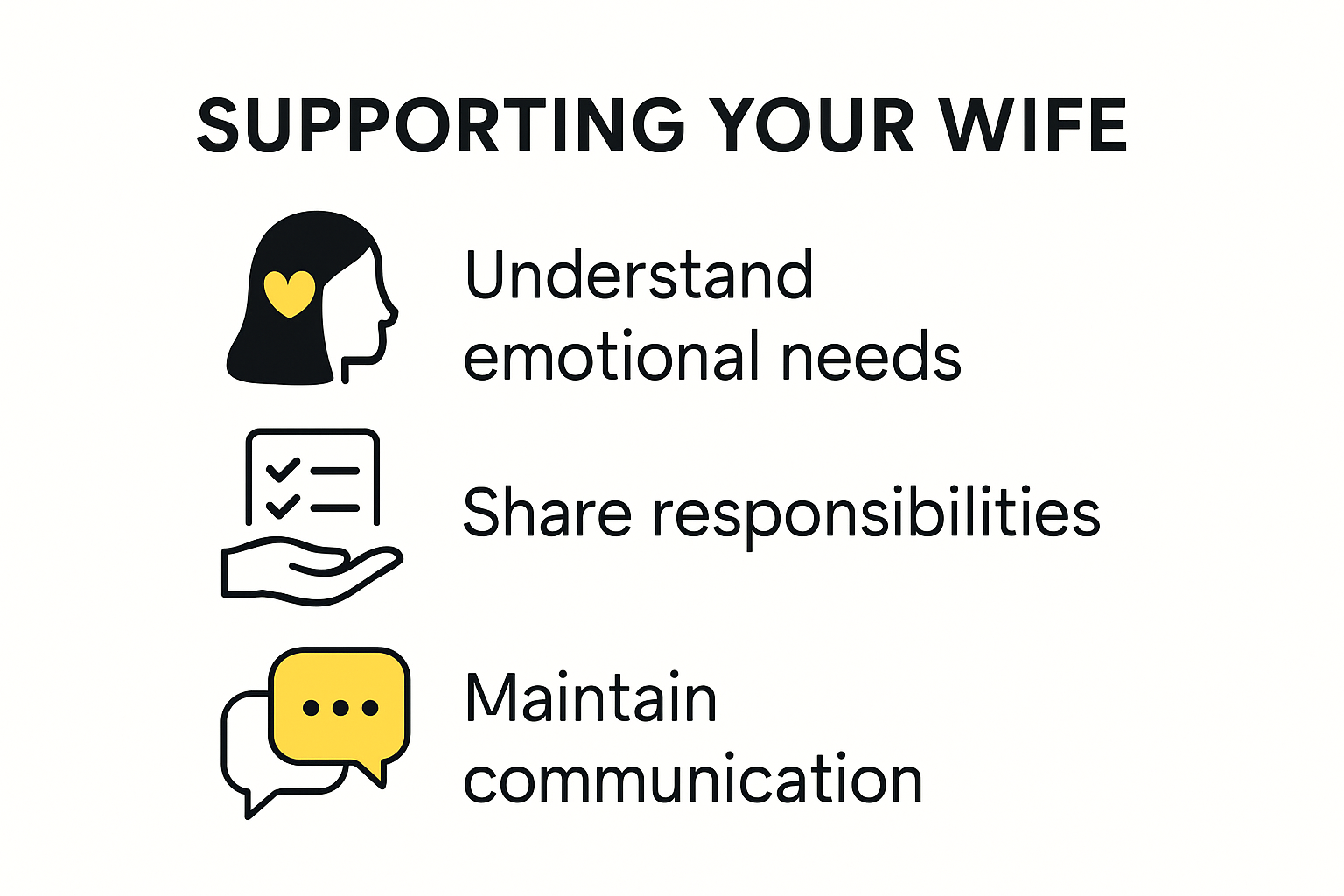 SUPPORTING YOUR WIFE

Understand emotional needs

Share responsibilities

Maintain communication