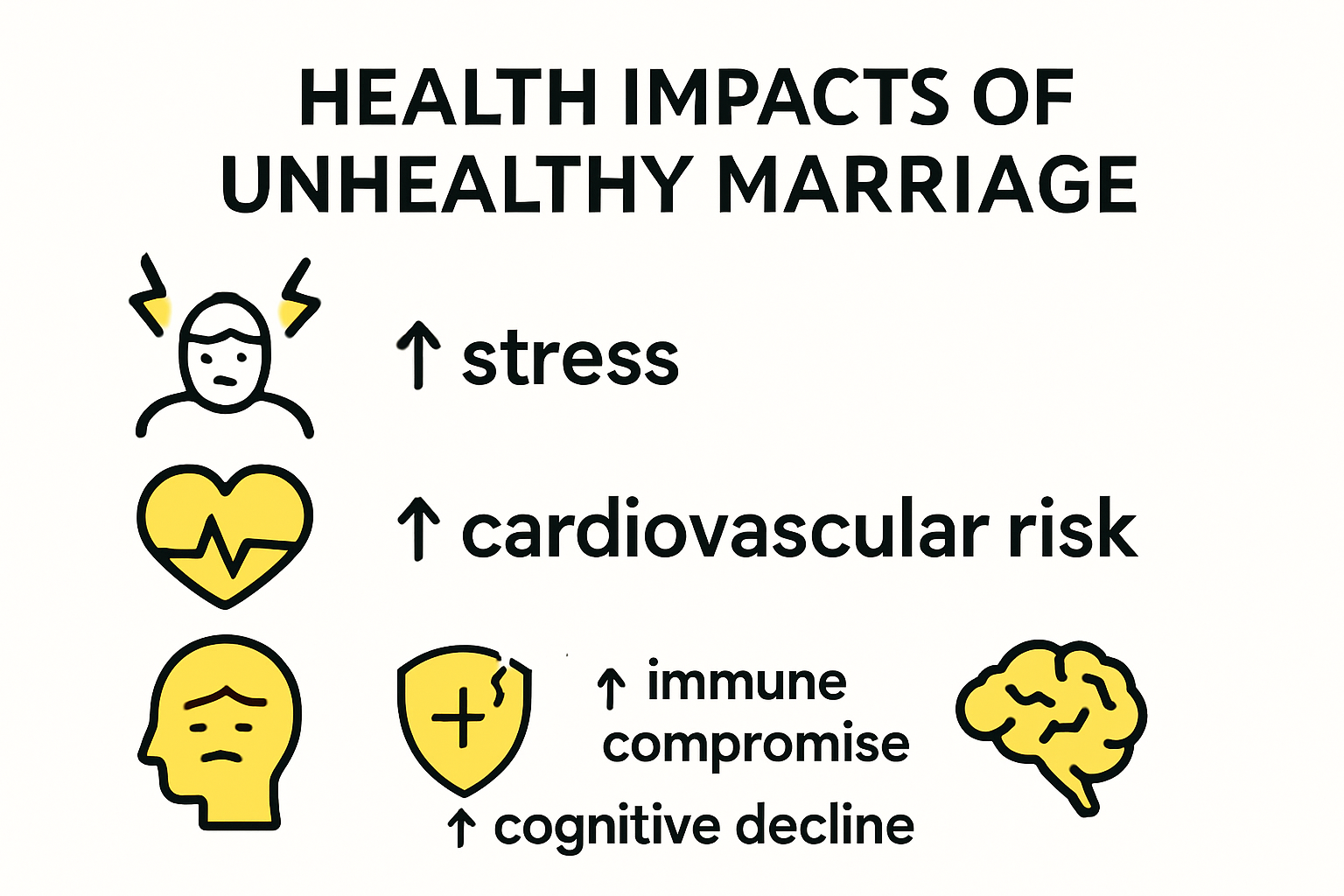 HEALTH IMPACTS OF UNHEALTHY MARRIAGE

↑ stress

↑ cardiovascular risk

↑ immune compromise

↑ cognitive decline