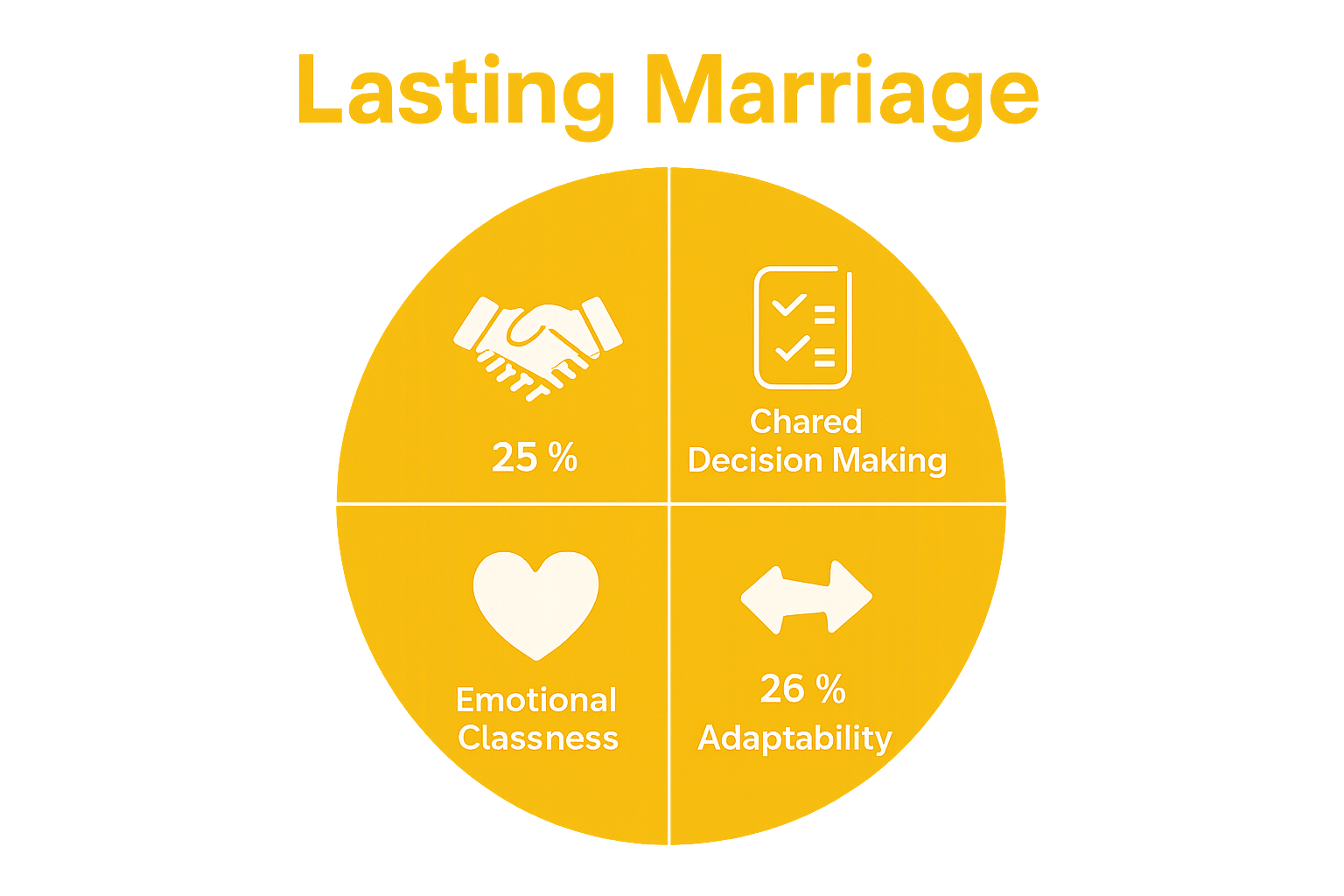 Lasting Marriage

25 %

Chared Decision Making

Emotional Classness

26 % Adaptability