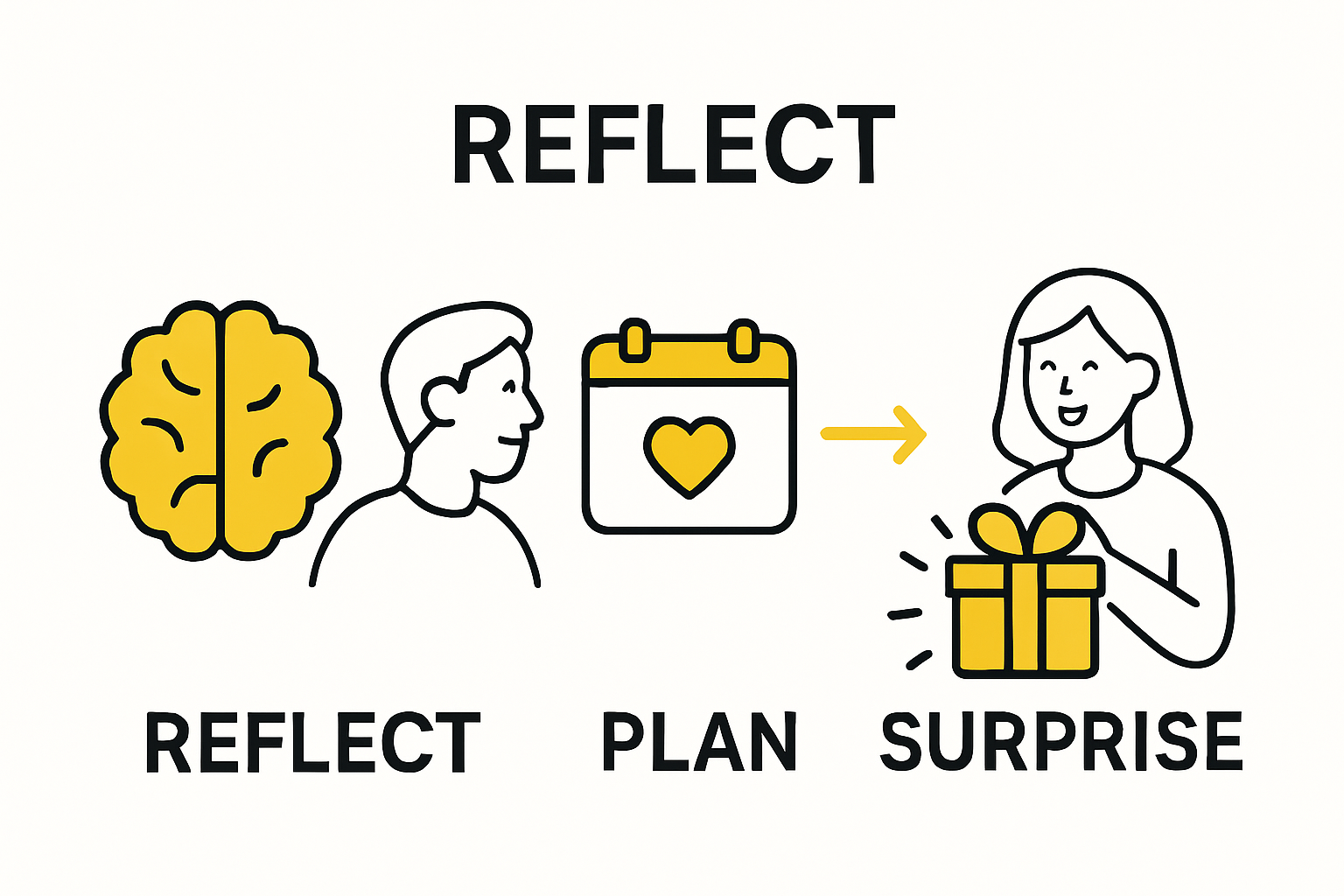 REFLECT

REFLECT PLAN SURPRISE