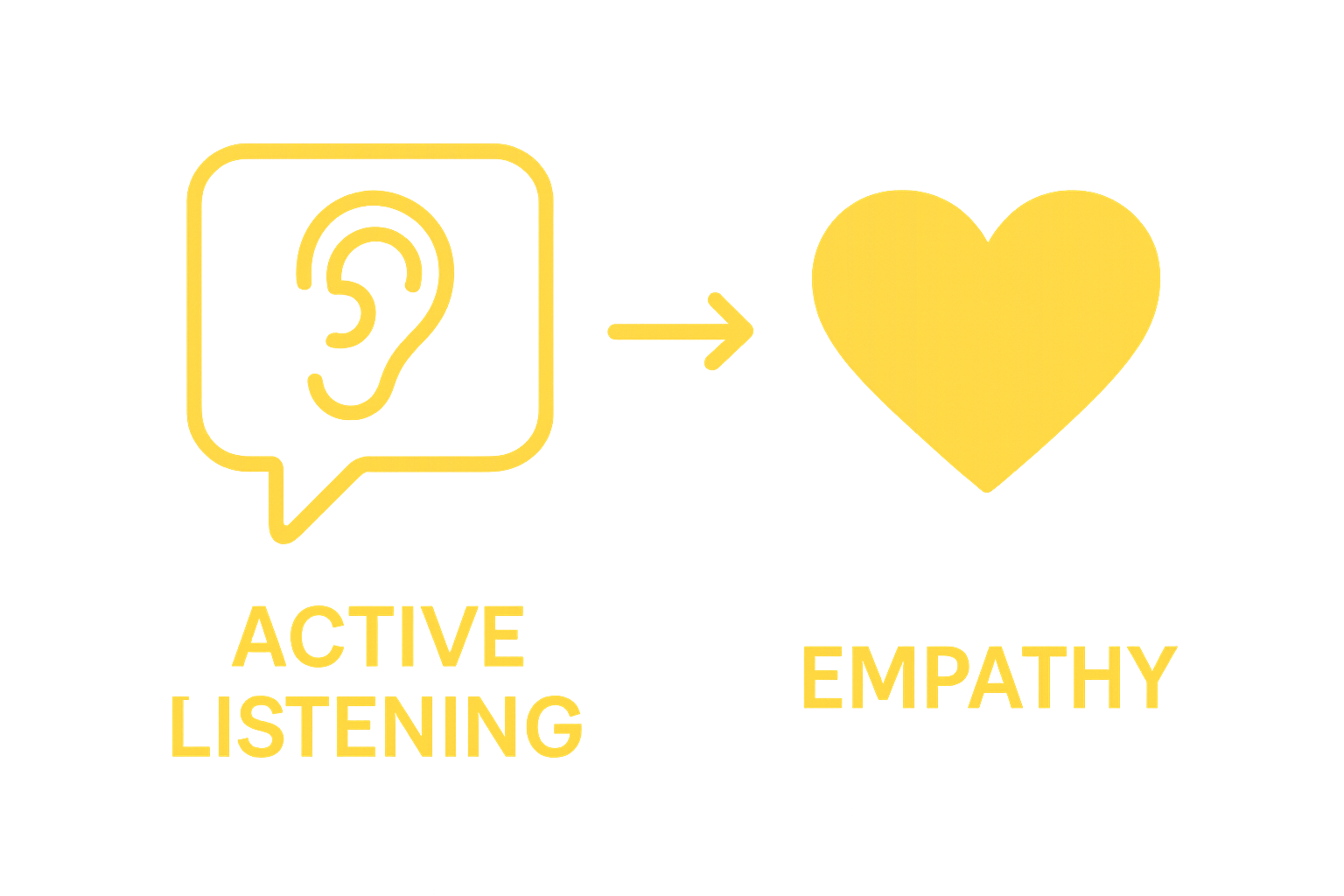 ACTIVE LISTENING

EMPATHY