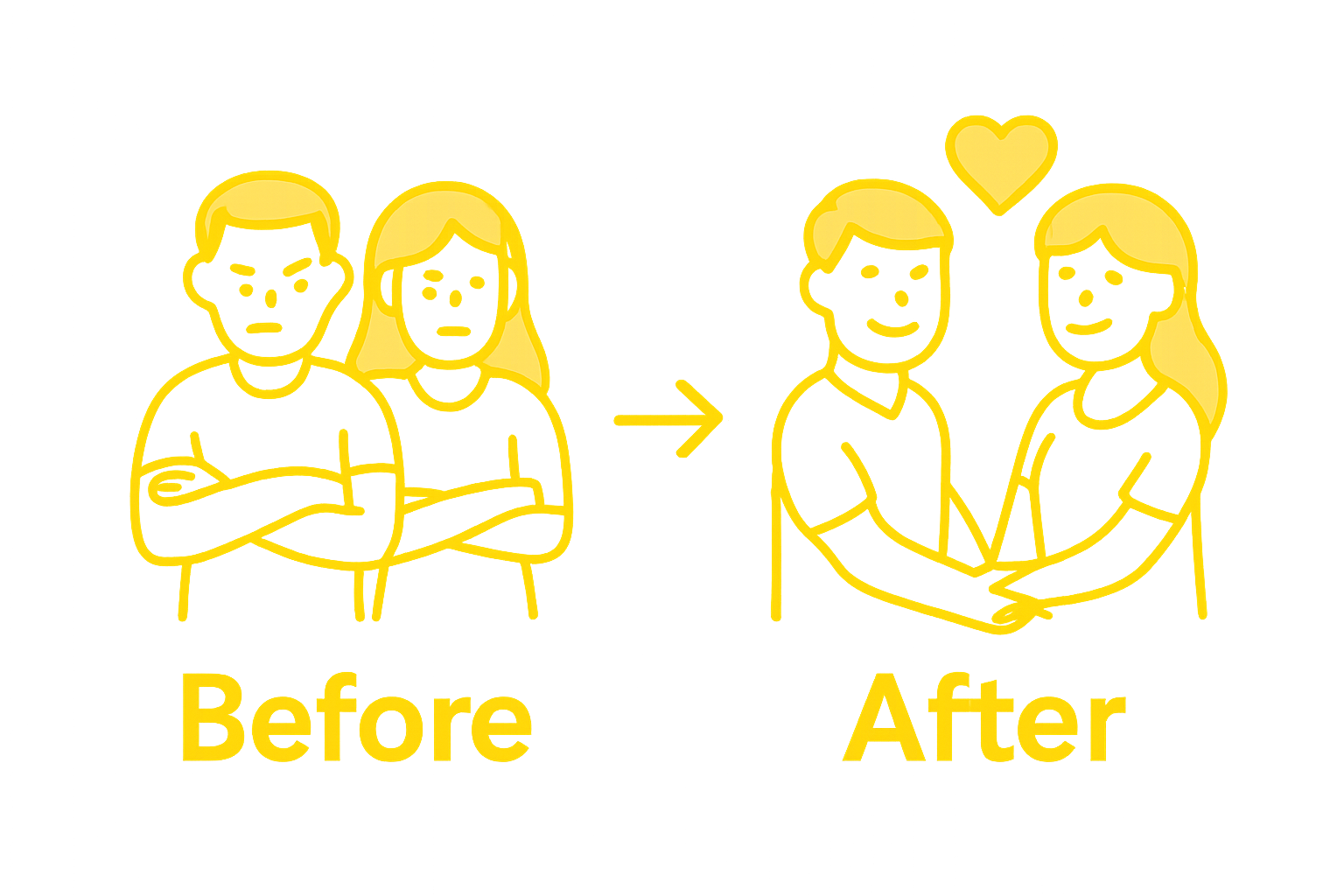 Before

After