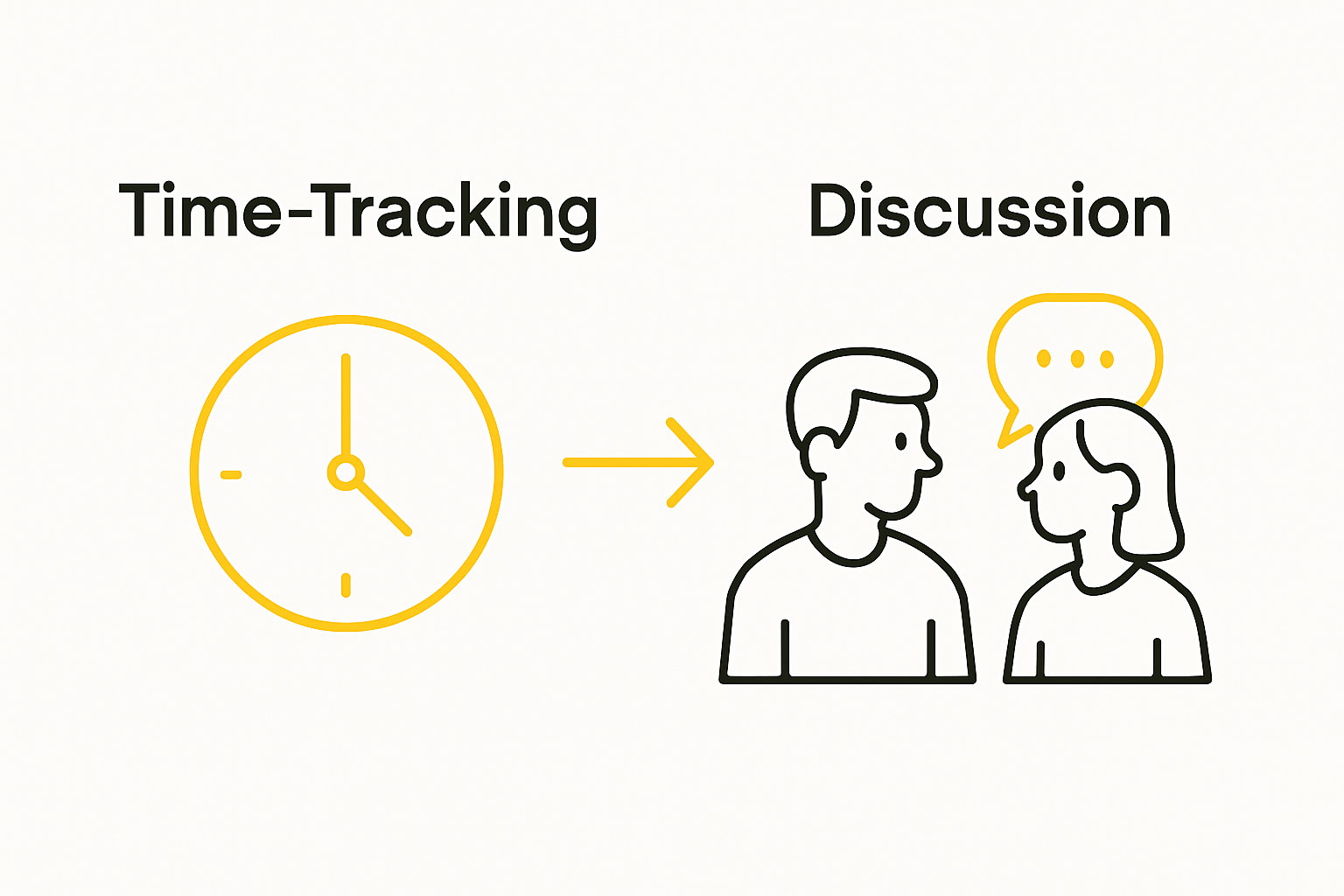 Time-Tracking

Discussion