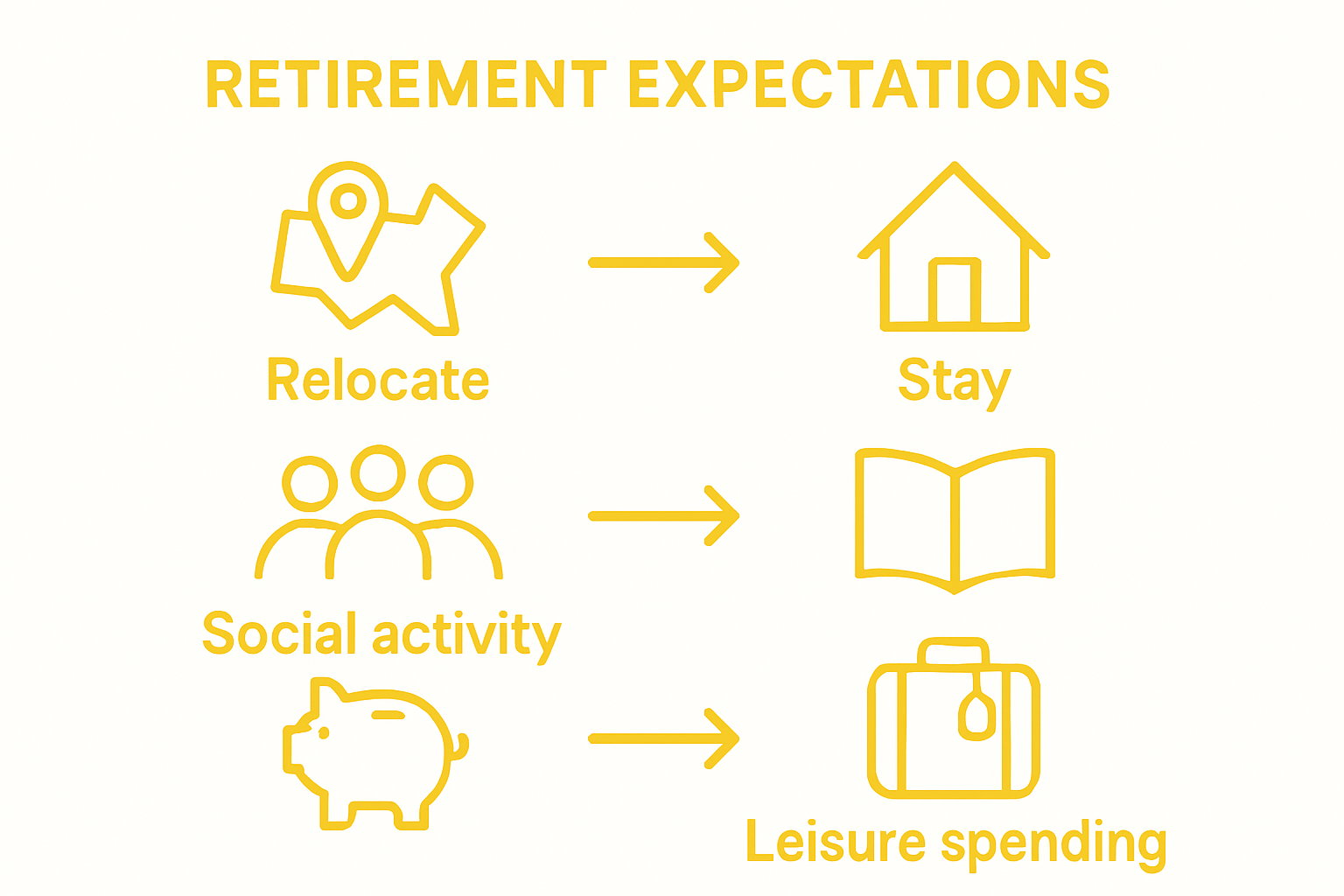 RETIREMENT EXPECTATIONS

Relocate

Stay

Social activity

Leisure spending