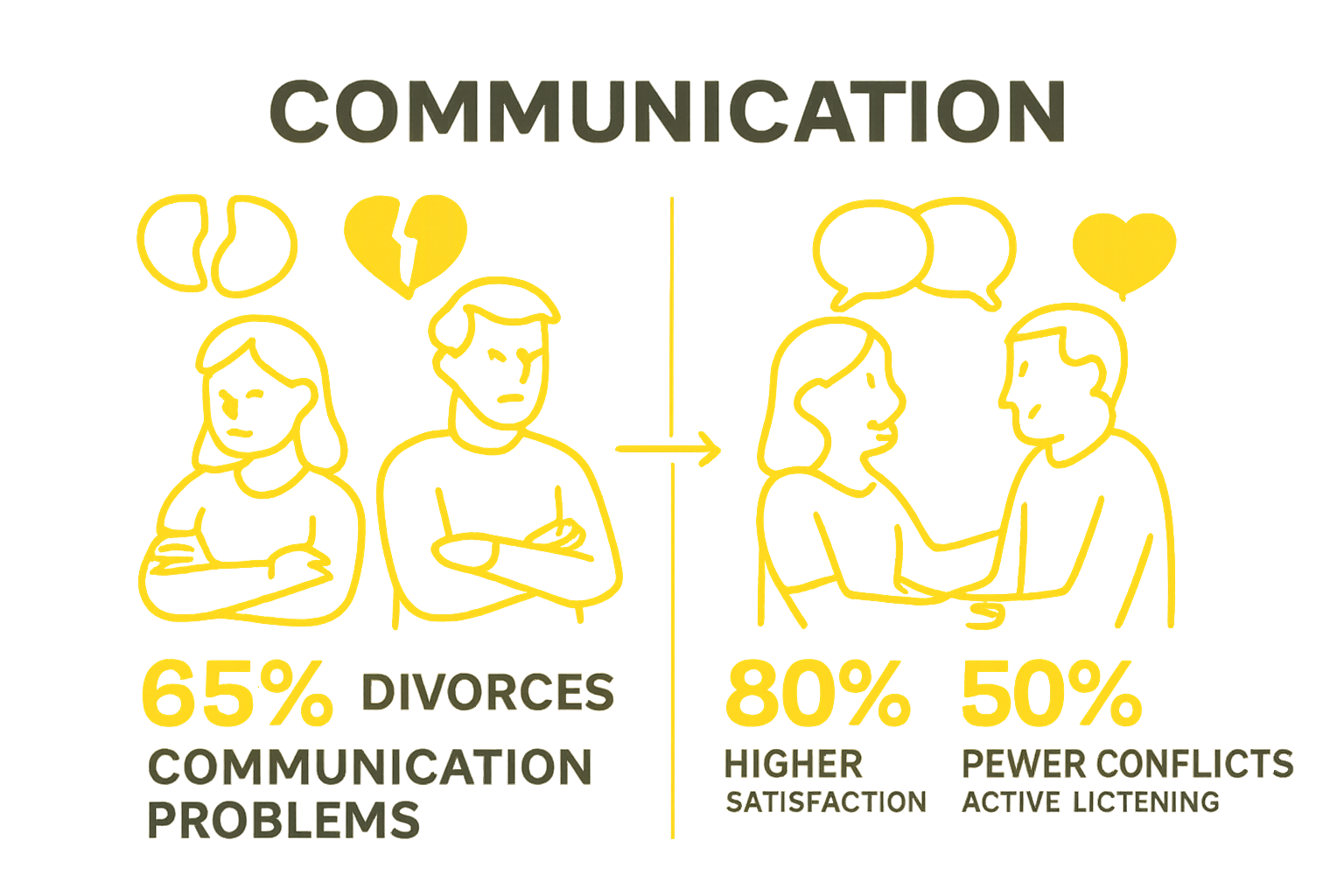 COMMUNICATION

65% DIVORCES
COMMUNICATION PROBLEMS

80%
HIGHER
SATISFACTION

50%
PEWER CONFLICTS
ACTIVE LICTENING