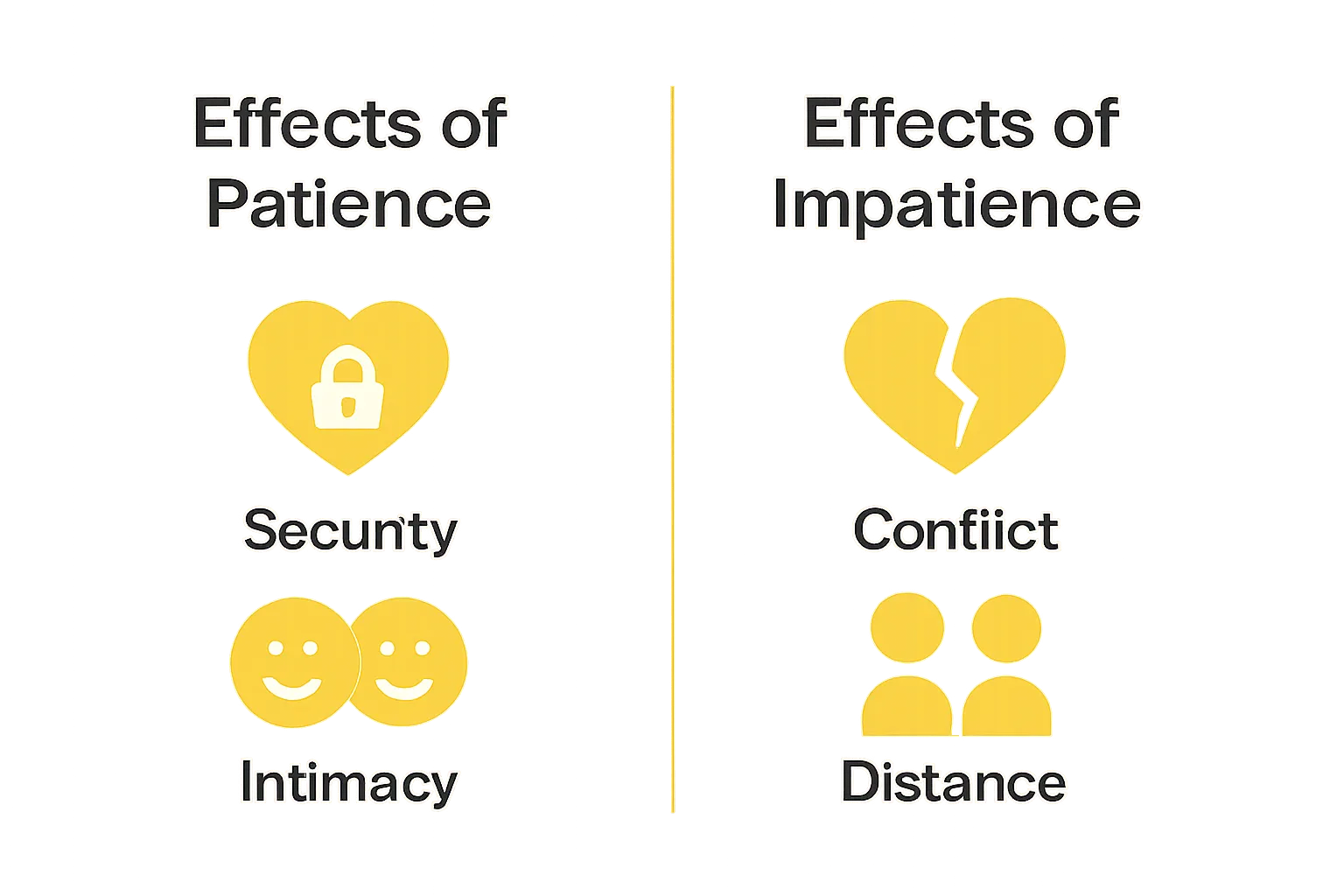 Effects of Patience

Secunty

Intimacy

Effects of Impatience

Confiict

Distance