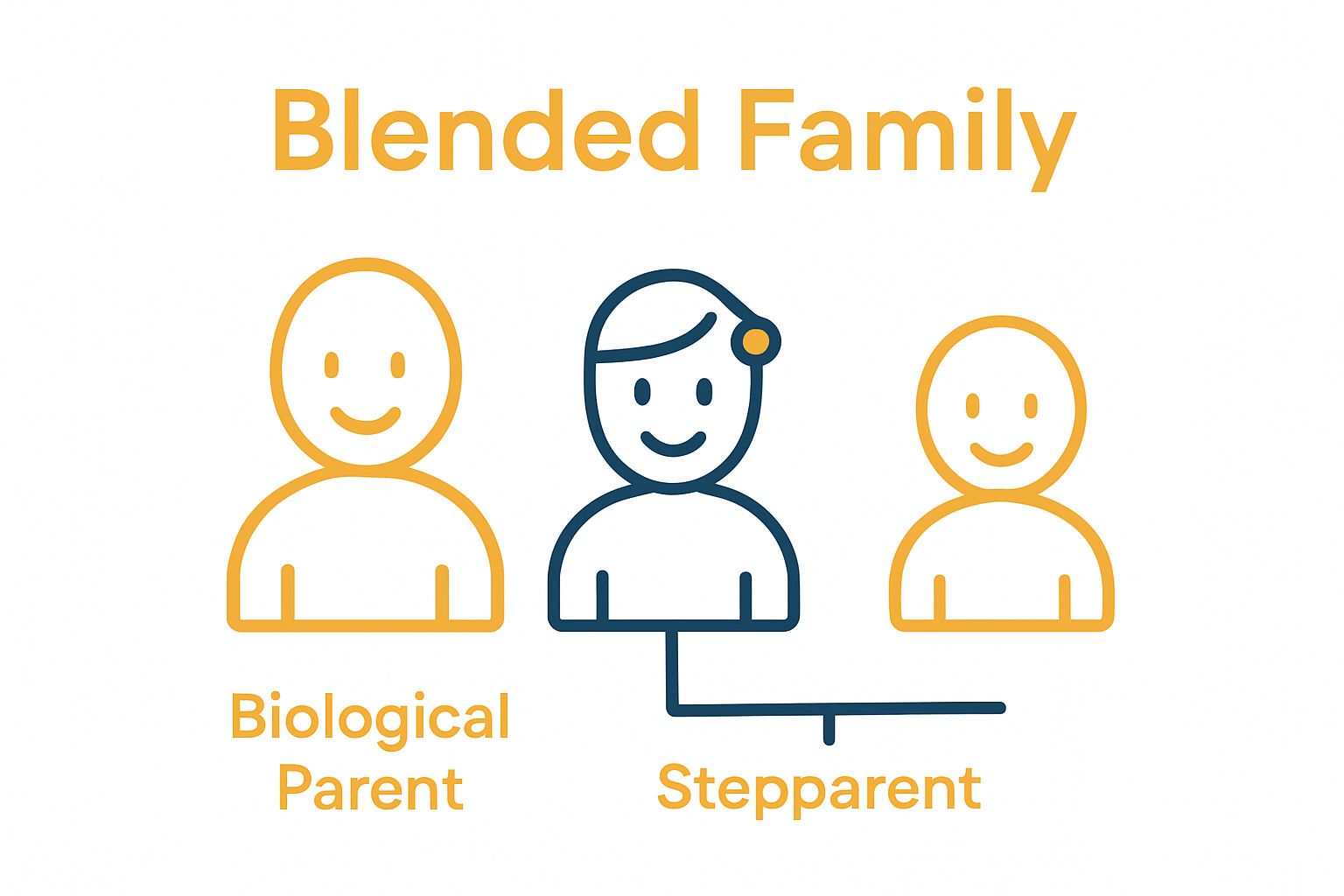 Blended Family

Biological Parent

Stepparent