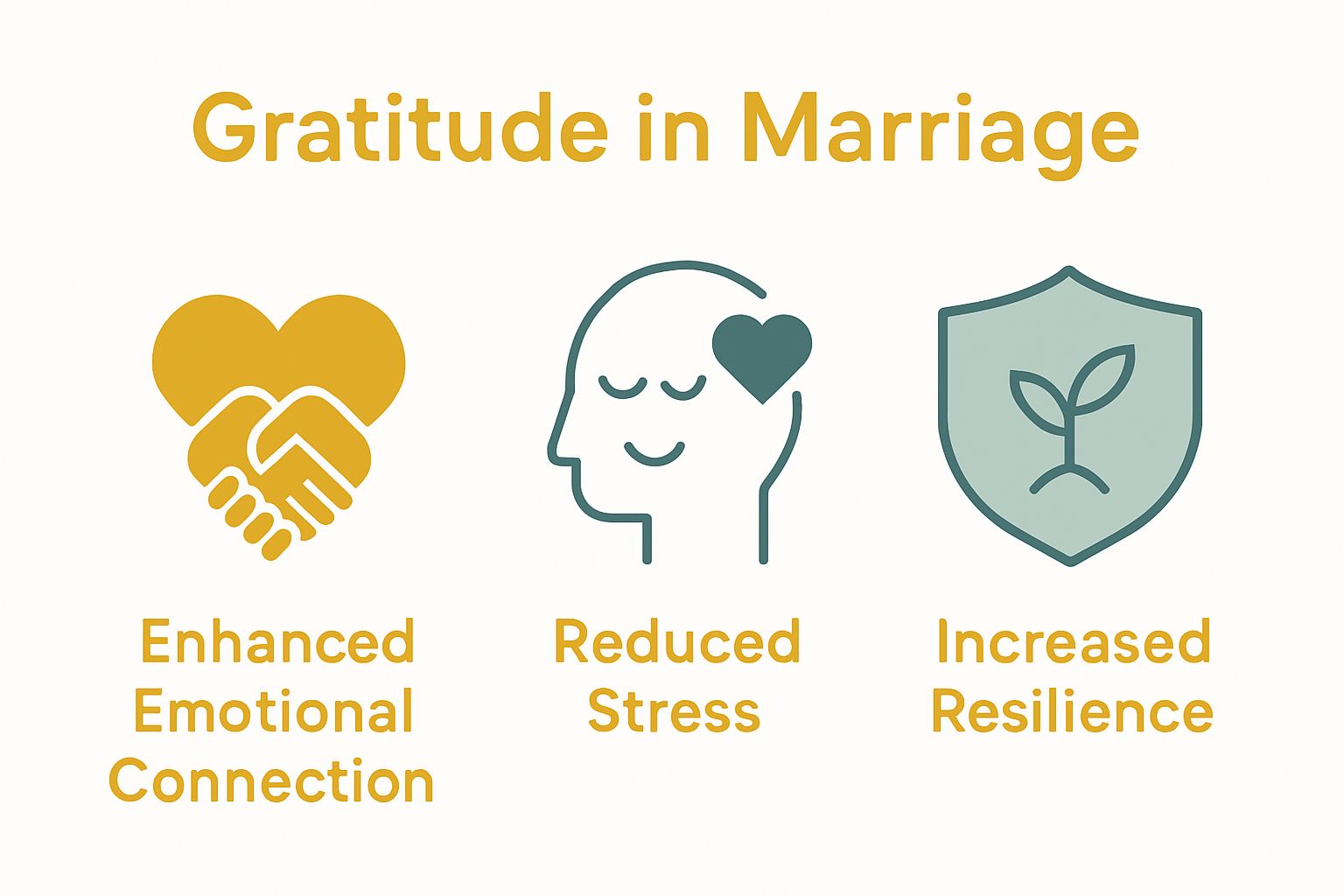 Gratitude in Marriage

Enhanced Emotional Connection

Reduced Stress

Increased Resilience