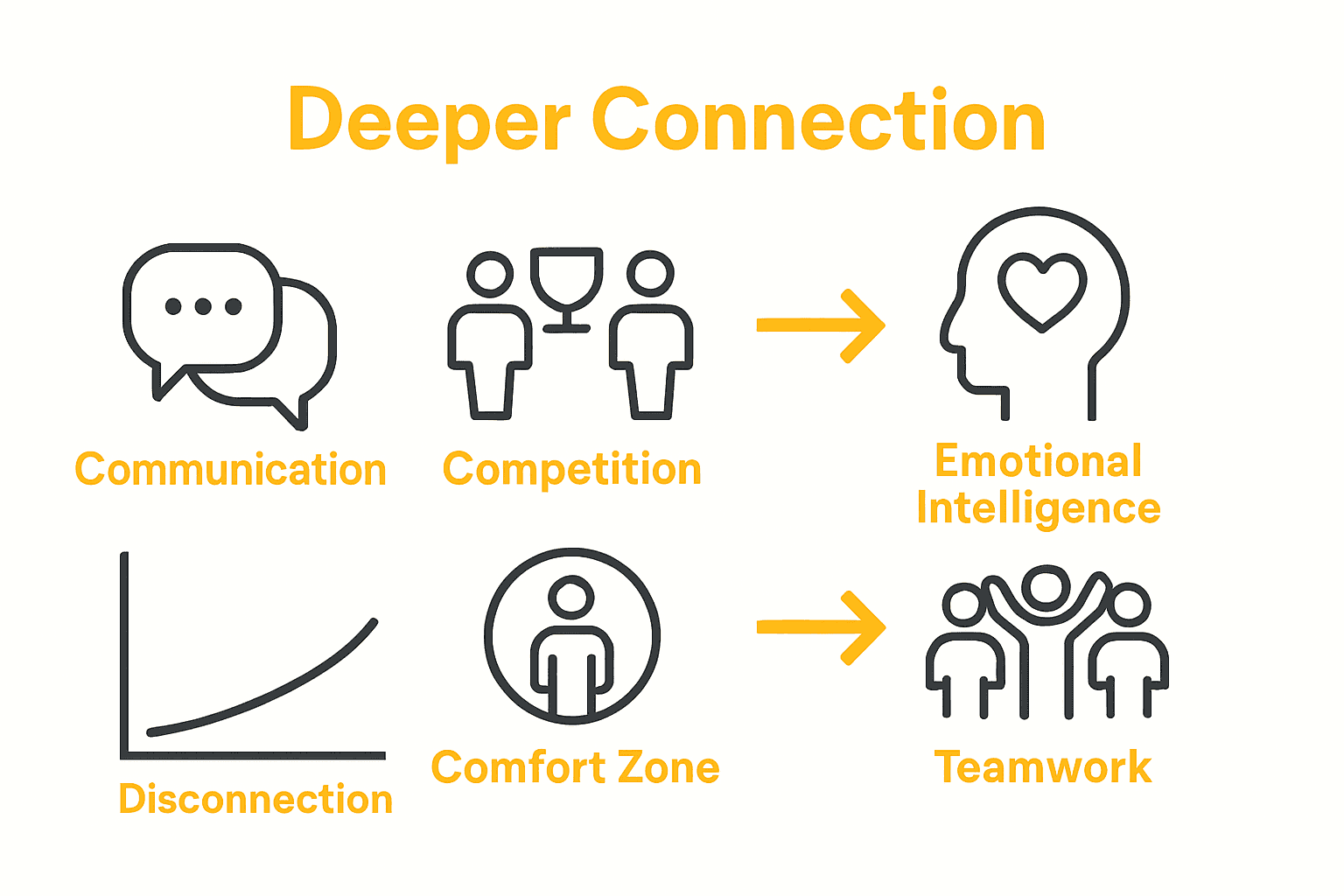 Deeper Connection

Communication

Competition

Emotional Intelligence

Disconnection

Comfort Zone

Teamwork