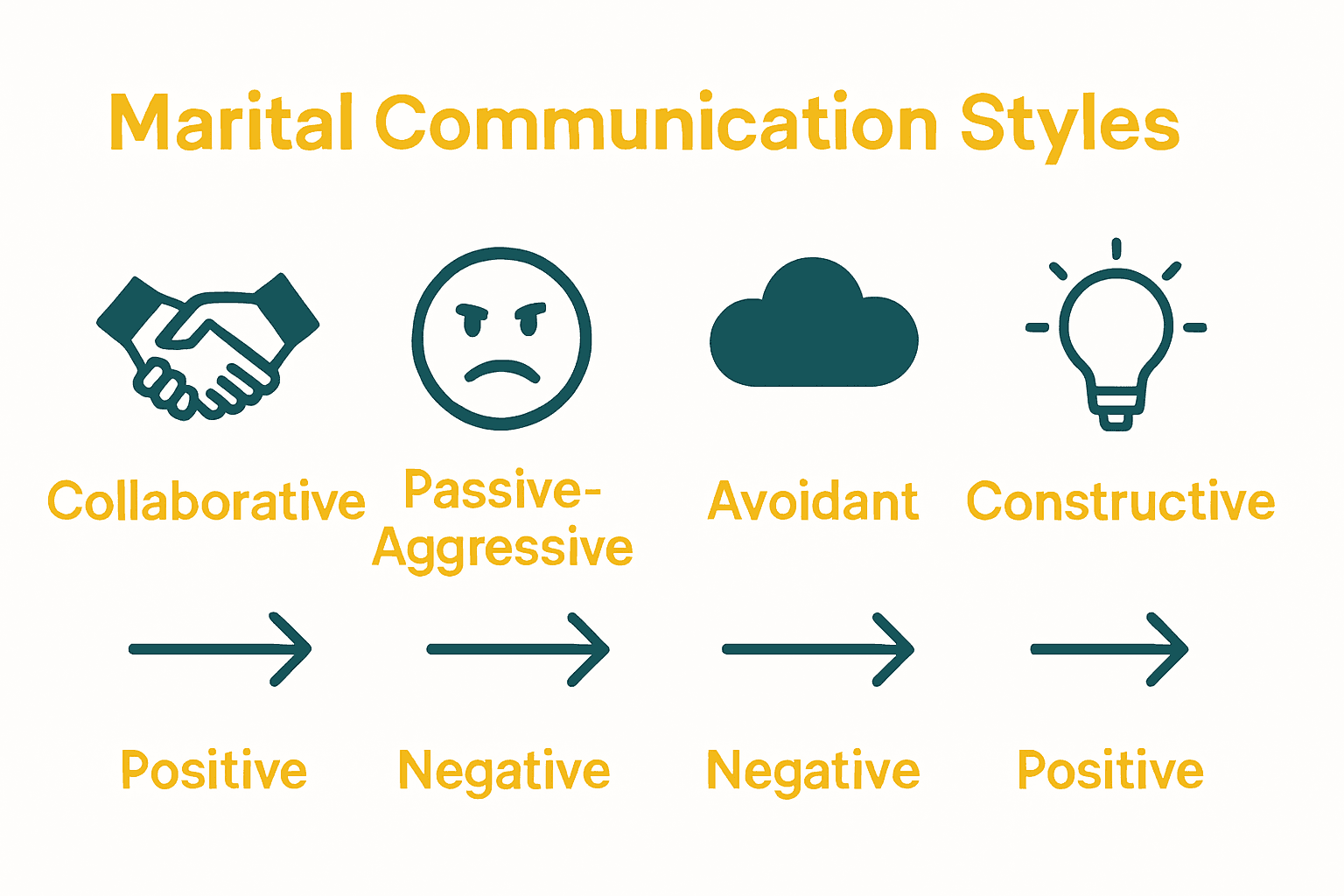 Marital Communication Styles

Collaborative

Passive-Aggressive

Avoidant

Constructive

Positive

Negative

Negative

Positive