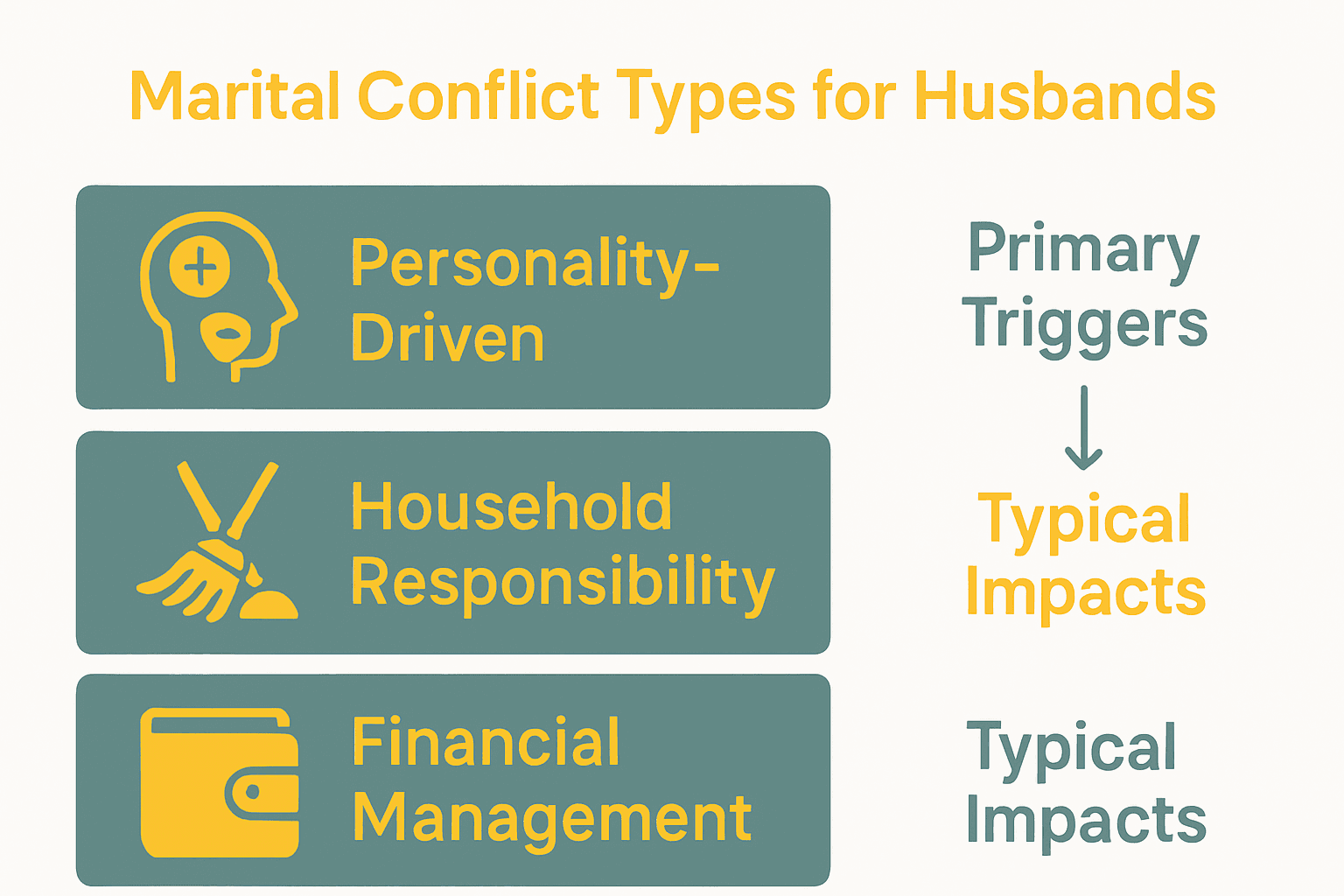 Marital Conflict Types for Husbands

Personality-Driven

Household Responsibility

Financial Management

Primary Triggers

Typical Impacts

Typical Impacts