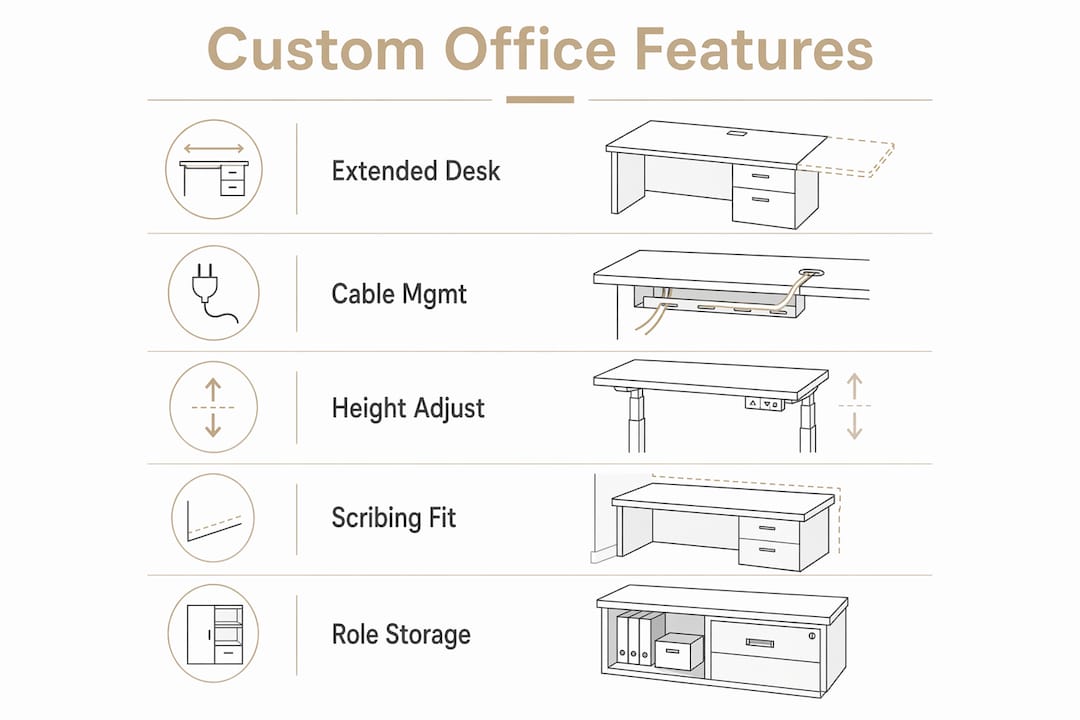 Custom Office Features

Extended Desk

Cable Mgmt

Height Adjust

Scribing Fit

Role Storage