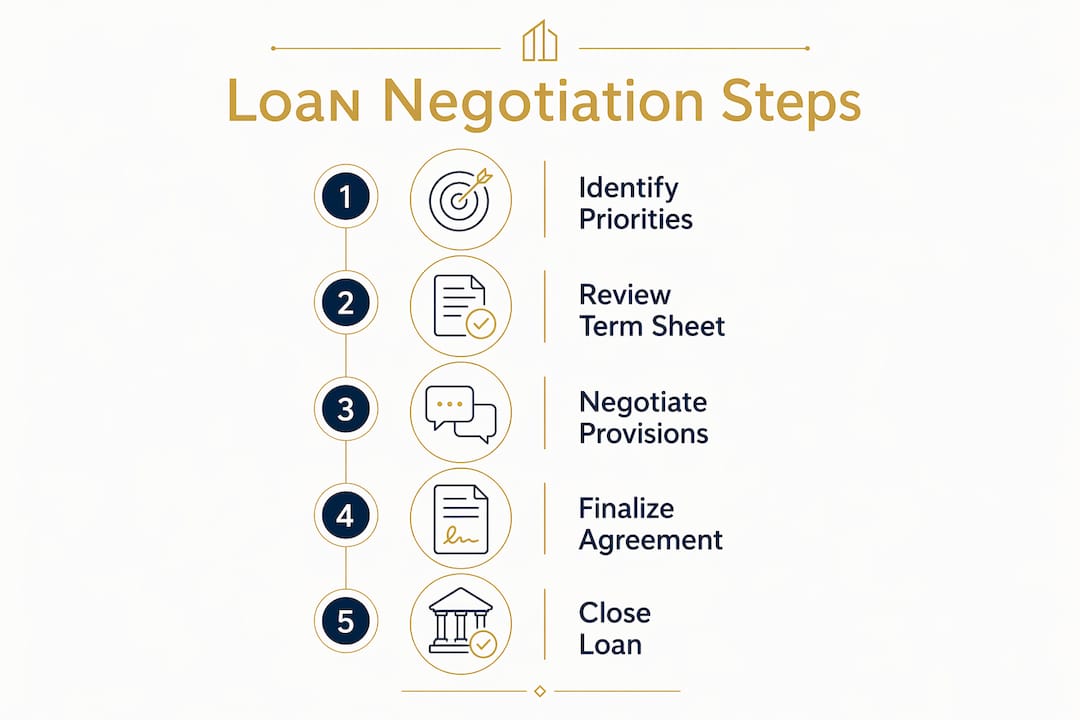 Loan Negotiation Steps

1 Identify Priorities

2 Review Term Sheet

3 Negotiate Provisions

4 Finalize Agreement

5 Close Loan