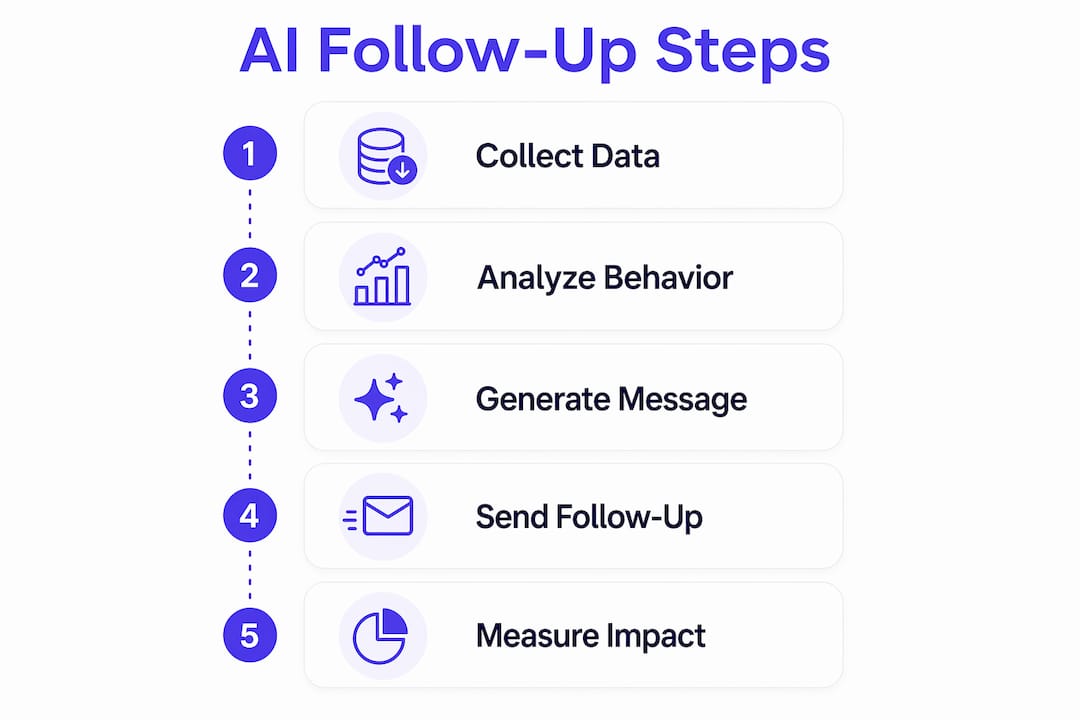 AI Follow-Up Steps

1 Collect Data

2 Analyze Behavior

3 Generate Message

4 Send Follow-Up

5 Measure Impact