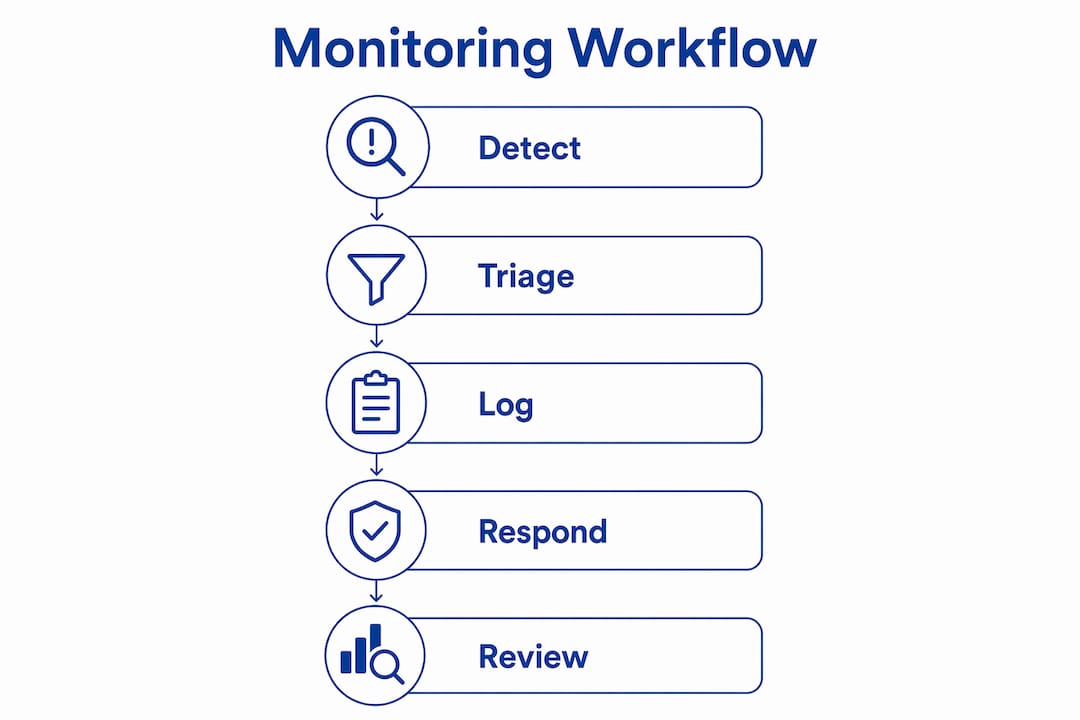 Monitoring Workflow

Detect

Triage

Log

Respond

Review