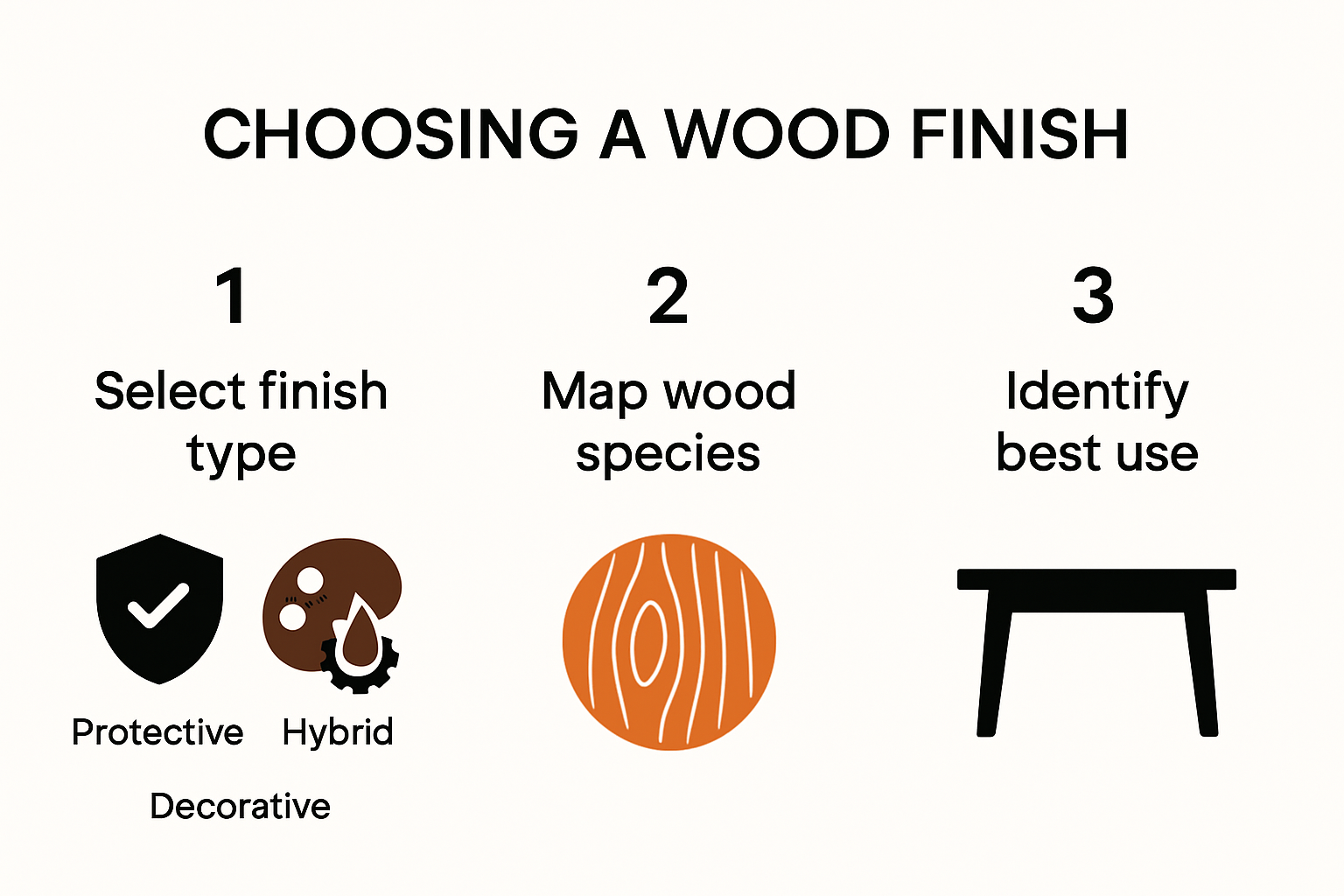 CHOOSING A WOOD FINISH

1

Select finish type

Protective

Hybrid

Decorative

2

Map wood species

3

Identify best use