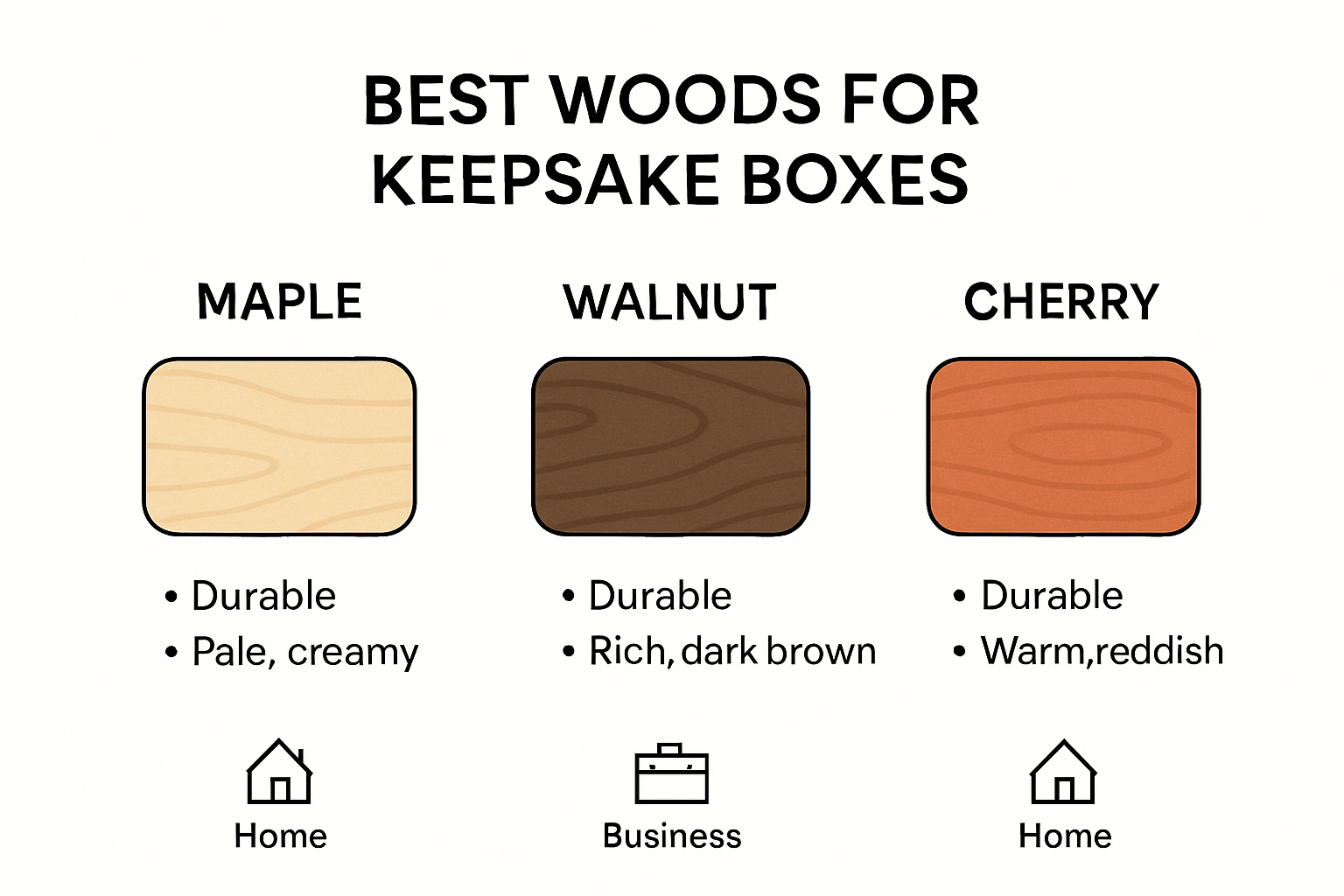 BEST WOODS FOR KEEPSAKE BOXES

MAPLE

• Durable
• Pale, creamy

Home

WALNUT

• Durable
• Rich, dark brown

Business

CHERRY

• Durable
• Warm,reddish

Home