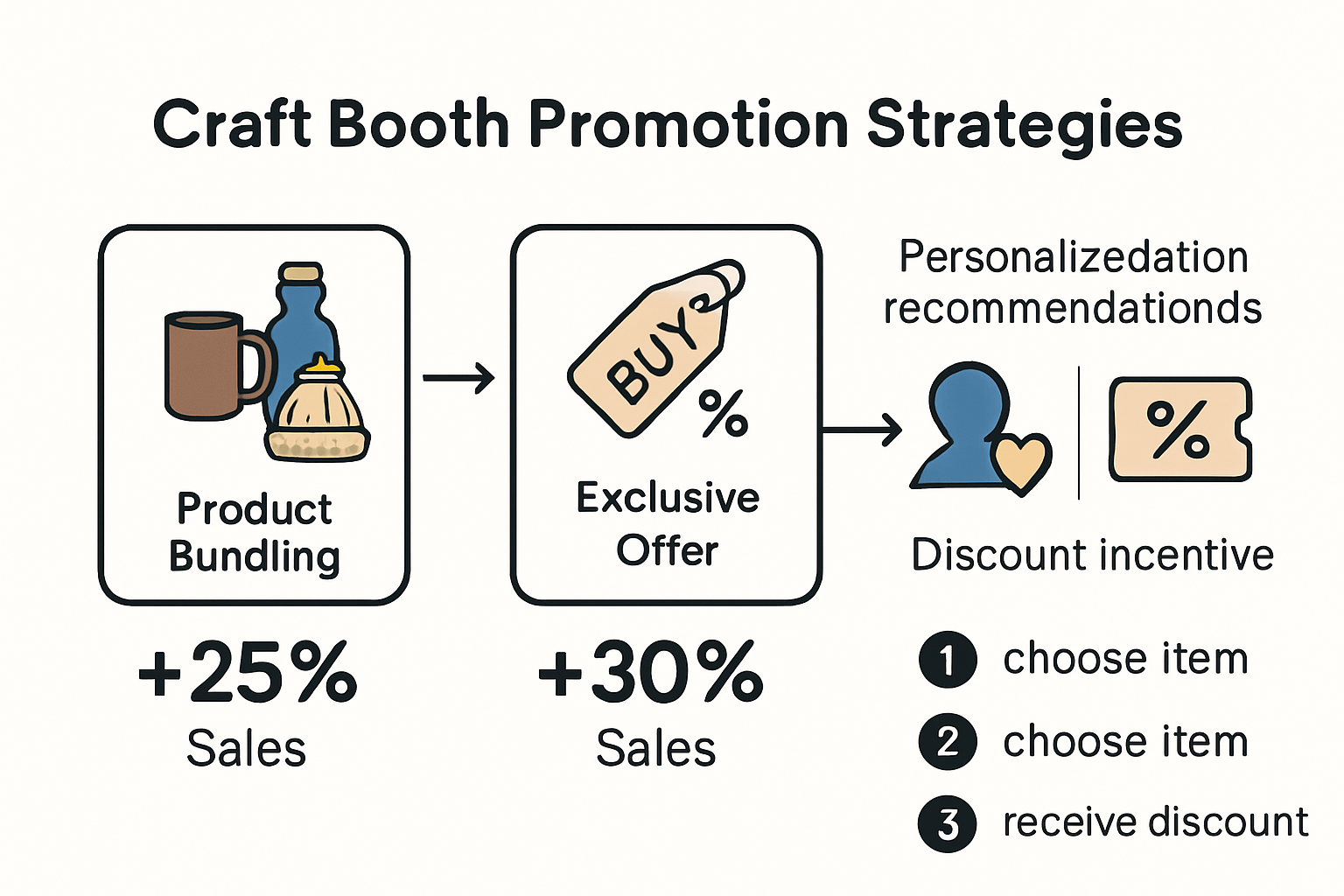 Craft Booth Promotion Strategies

Product Bundling

+25%
Sales

BUY
%

Exclusive Offer

+30%
Sales

Personalizedation recommendationds

%

Discount incentive

1 choose item
2 choose item
3 receive discount