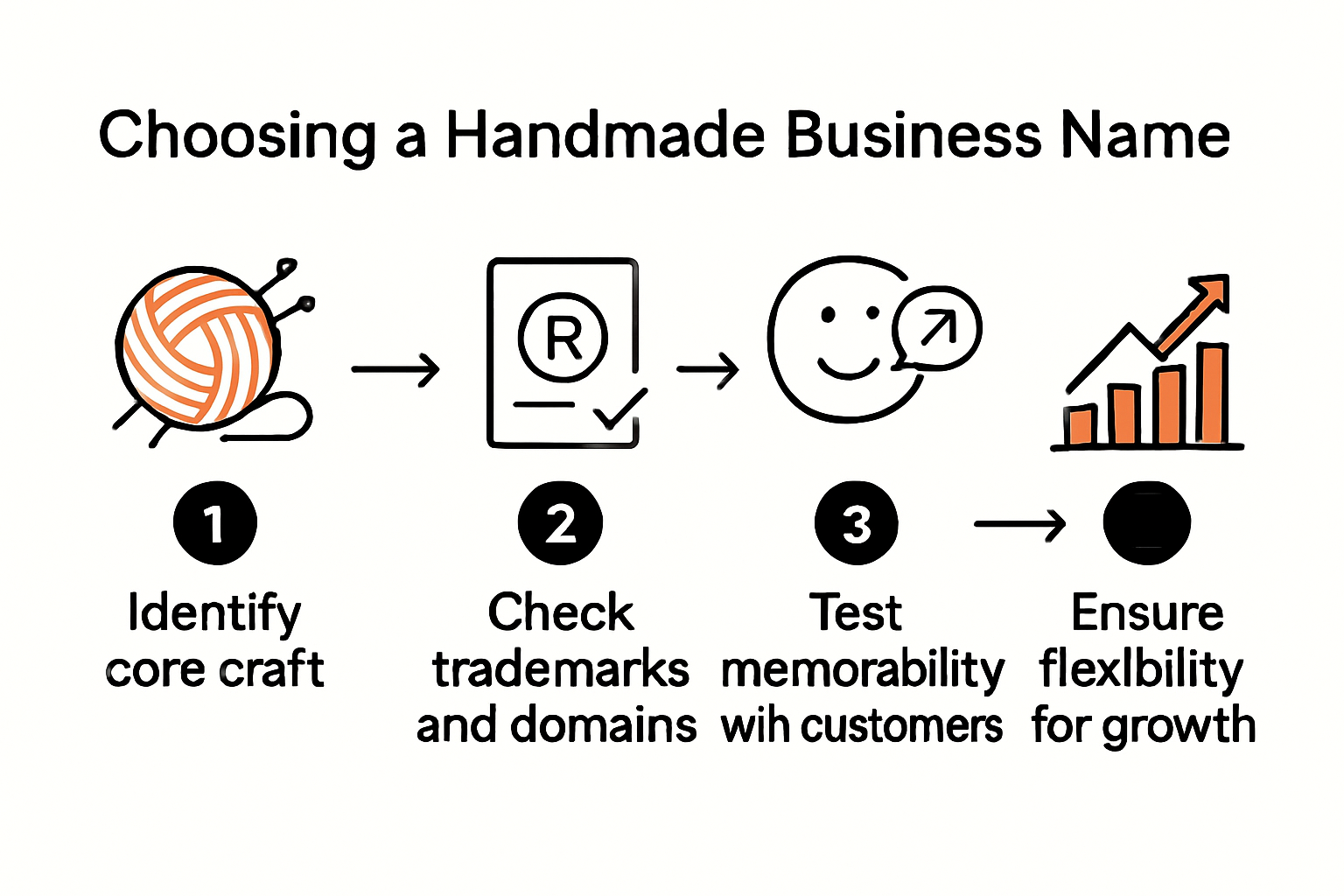 Choosing a Handmade Business Name

R

1
Identify core craft

2
Check trademarks and domains

3
Test memorability wih customers

Ensure flexlbility for growth