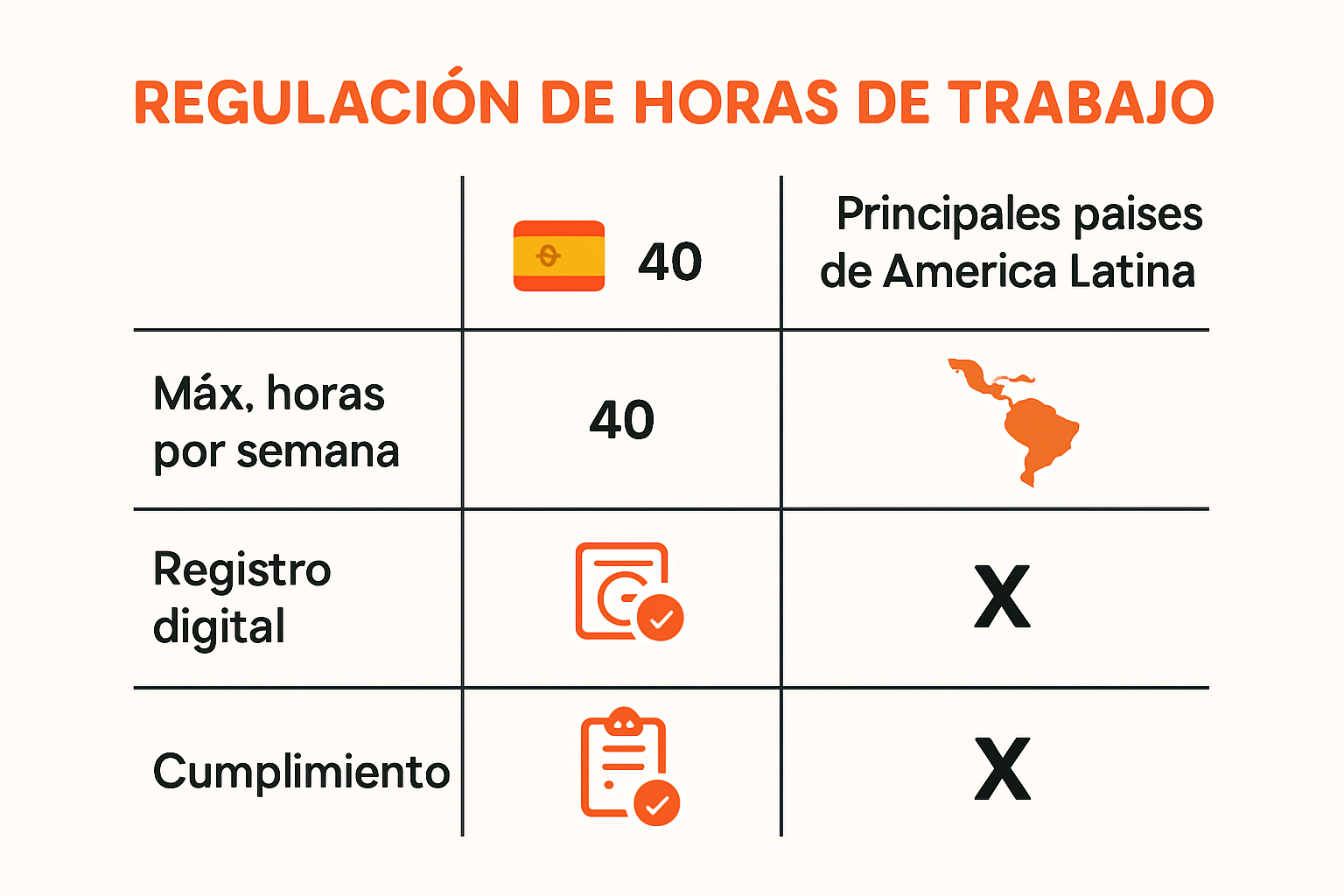 REGULACIÓN DE HORAS DE TRABAJO

| | 40 | Principales paises de America Latina |
|---|---|---|
| Máx, horas por semana | 40 | |
| Registro digital | | X |
| Cumplimiento | | X |