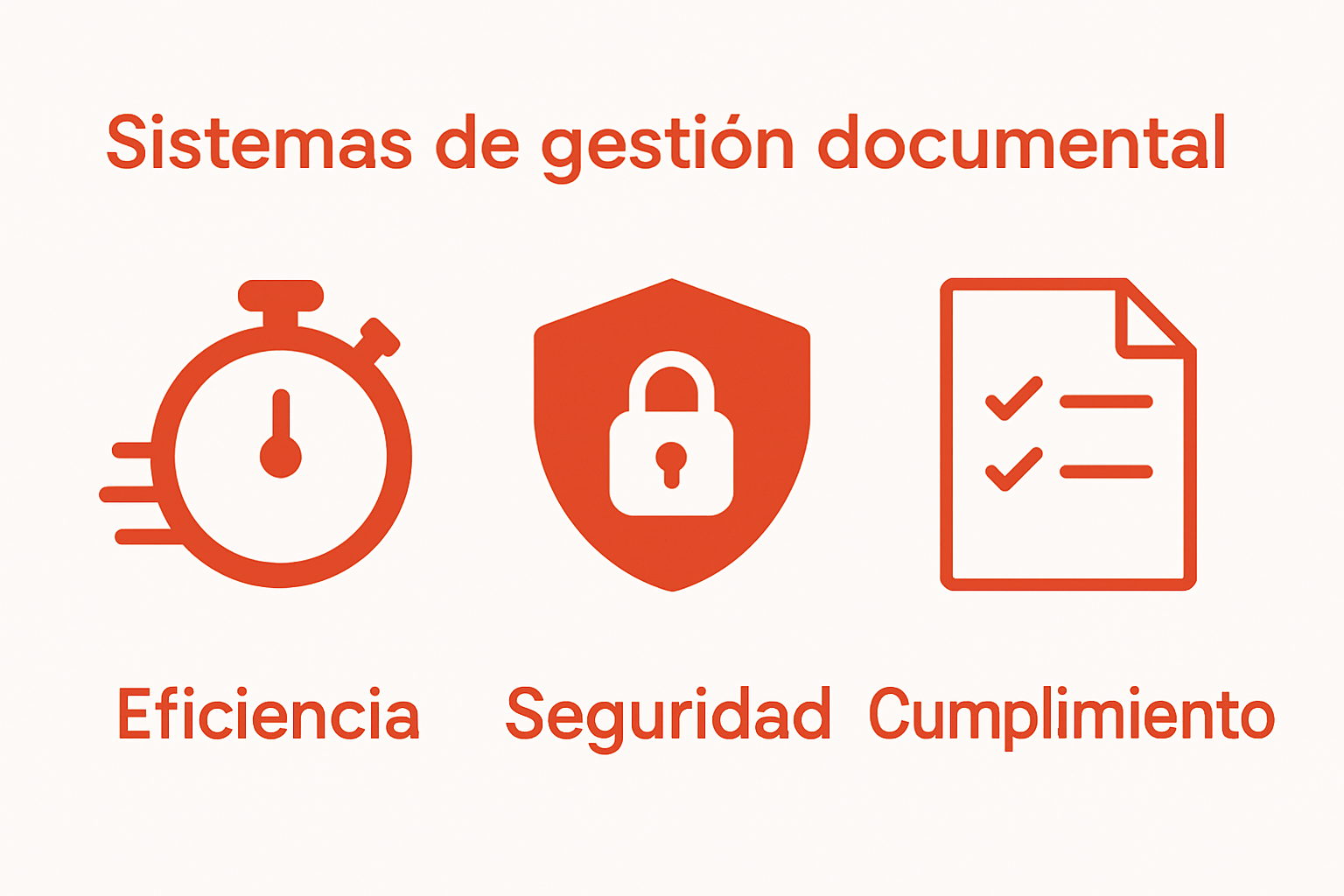 Sistemas de gestión documental

Eficiencia

Seguridad

Cumplimiento