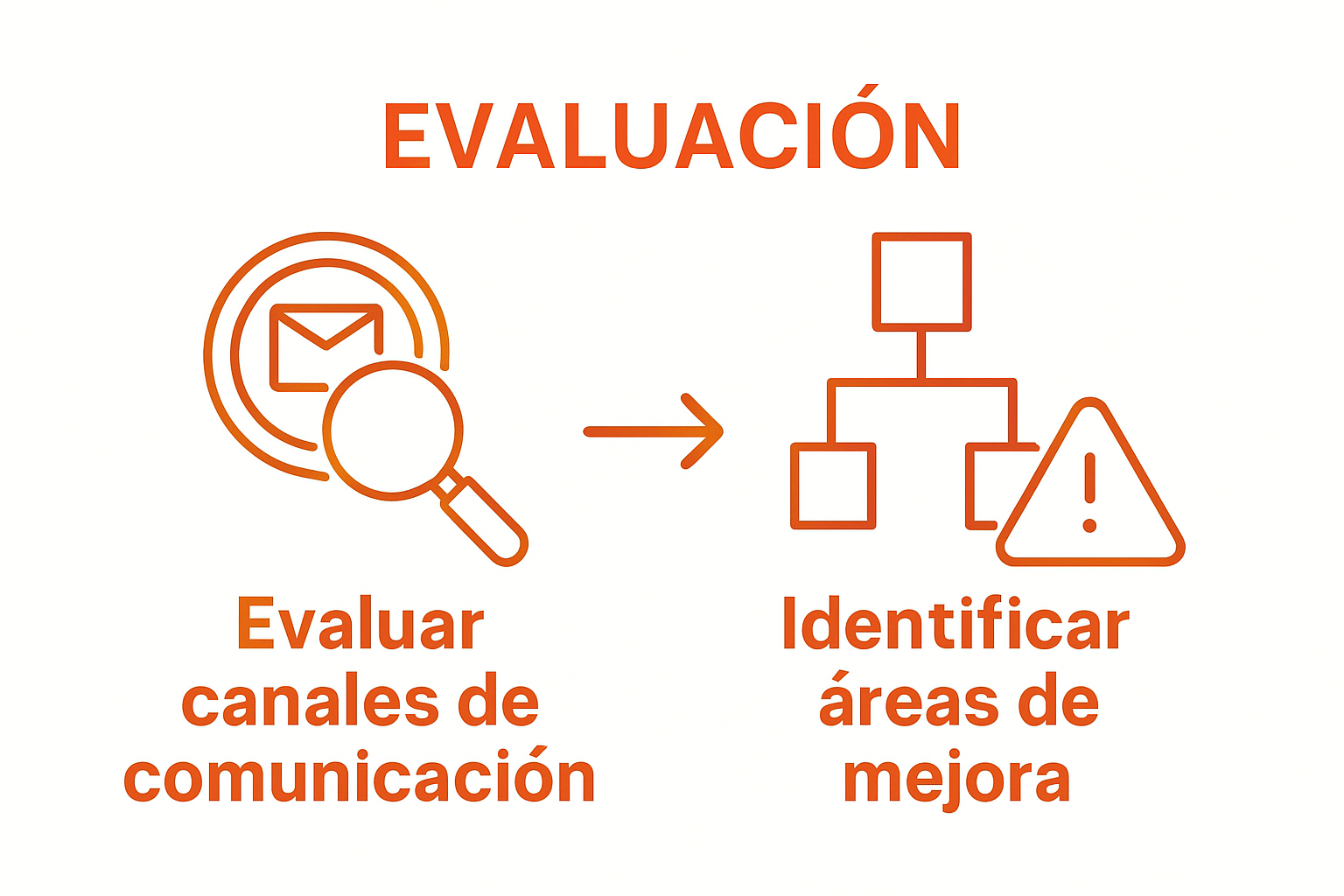 EVALUACIÓN

Evaluar canales de comunicación

Identificar áreas de mejora