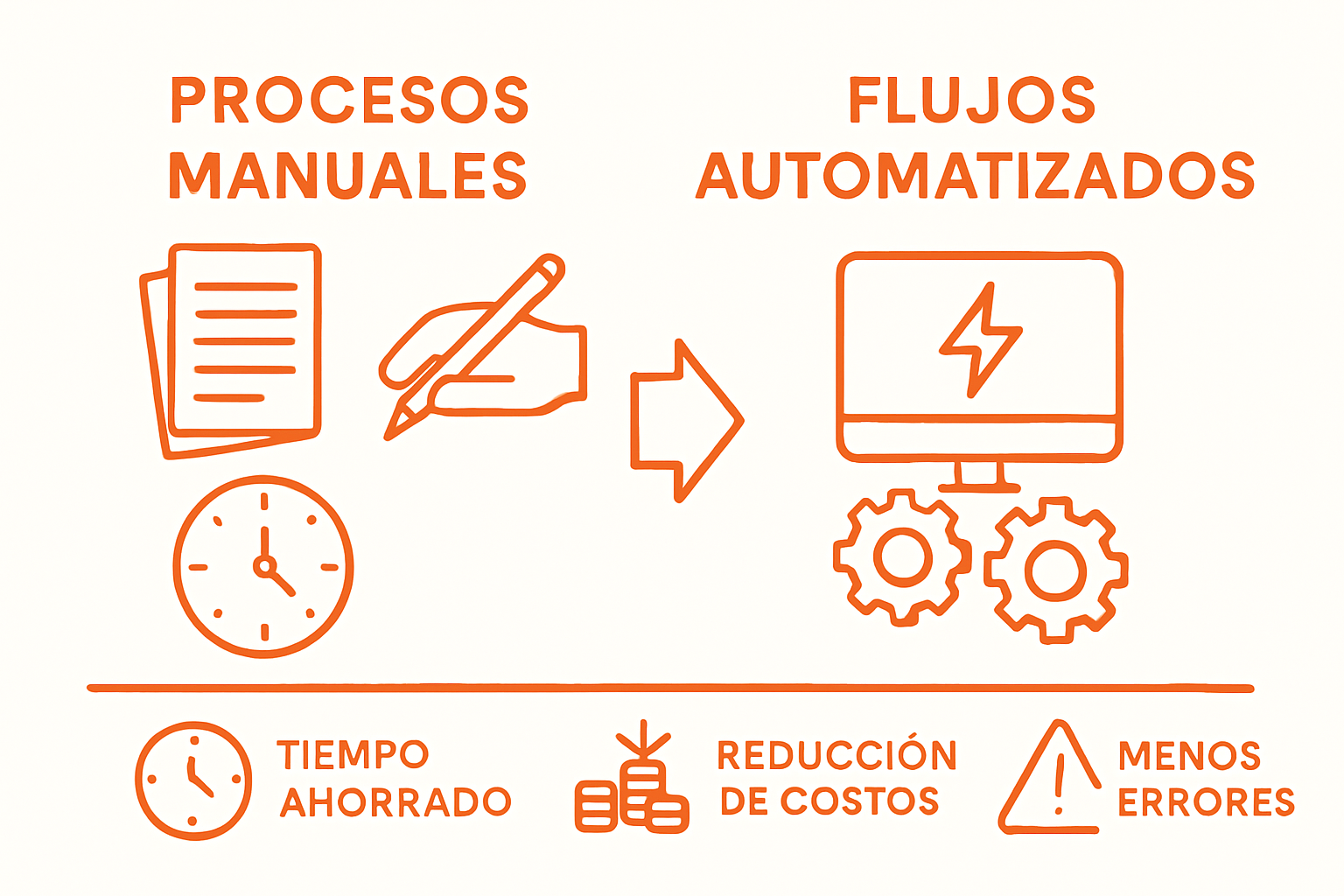 PROCESOS MANUALES

FLUJOS AUTOMATIZADOS

TIEMPO AHORRADO

REDUCCIÓN DE COSTOS

MENOS ERRORES