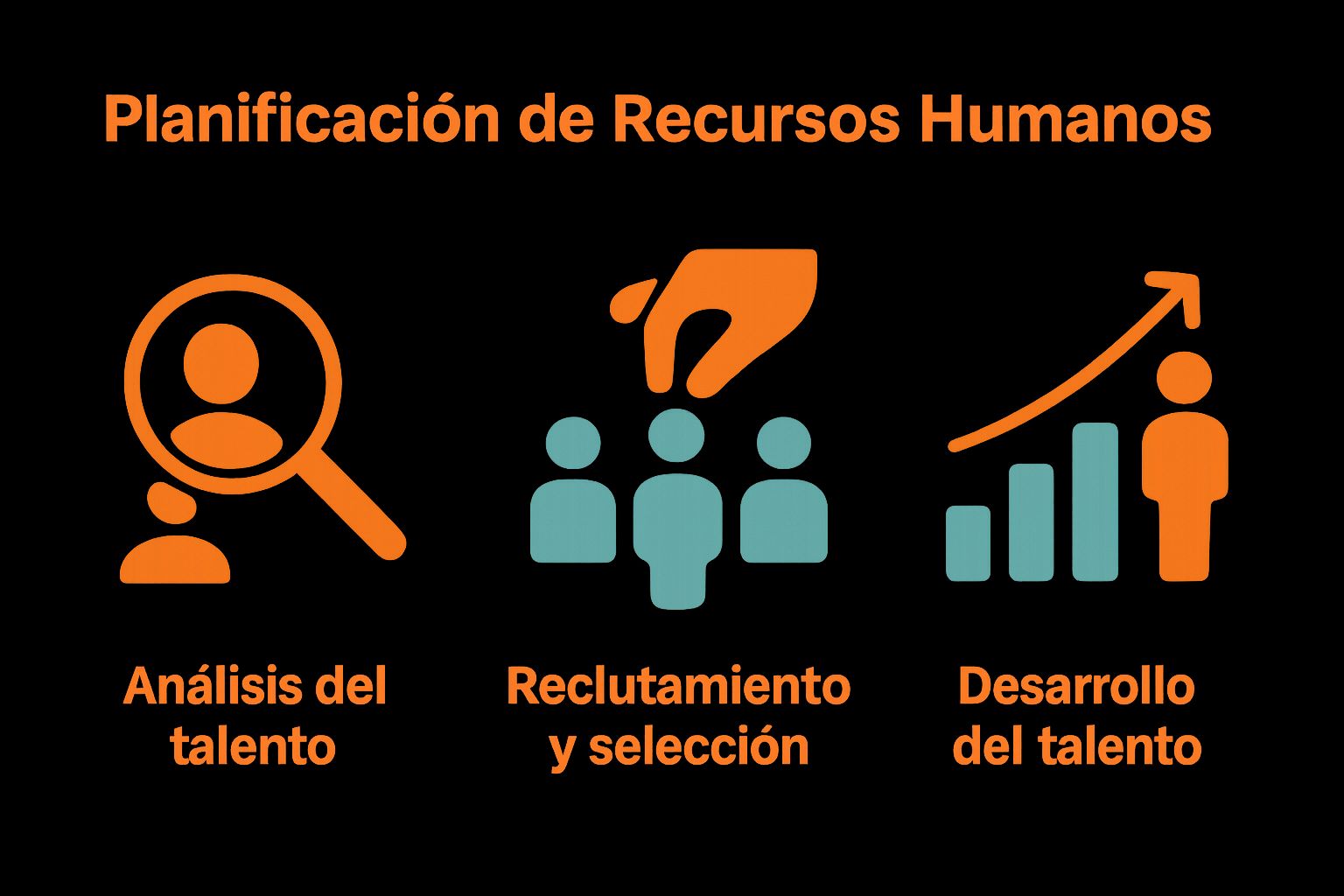 Planificación de Recursos Humanos

Análisis del talento

Reclutamiento y selección

Desarrollo del talento