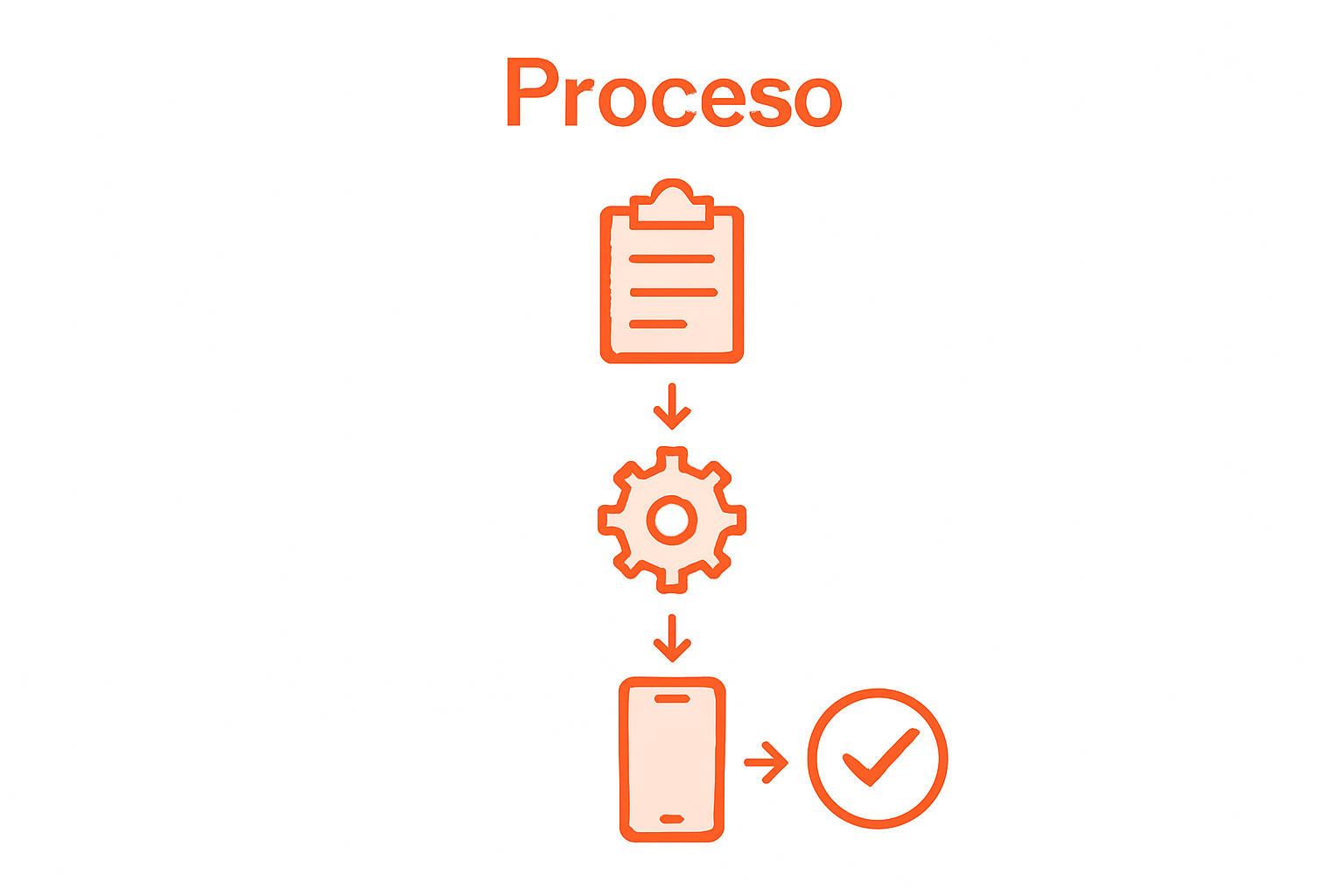 Proceso