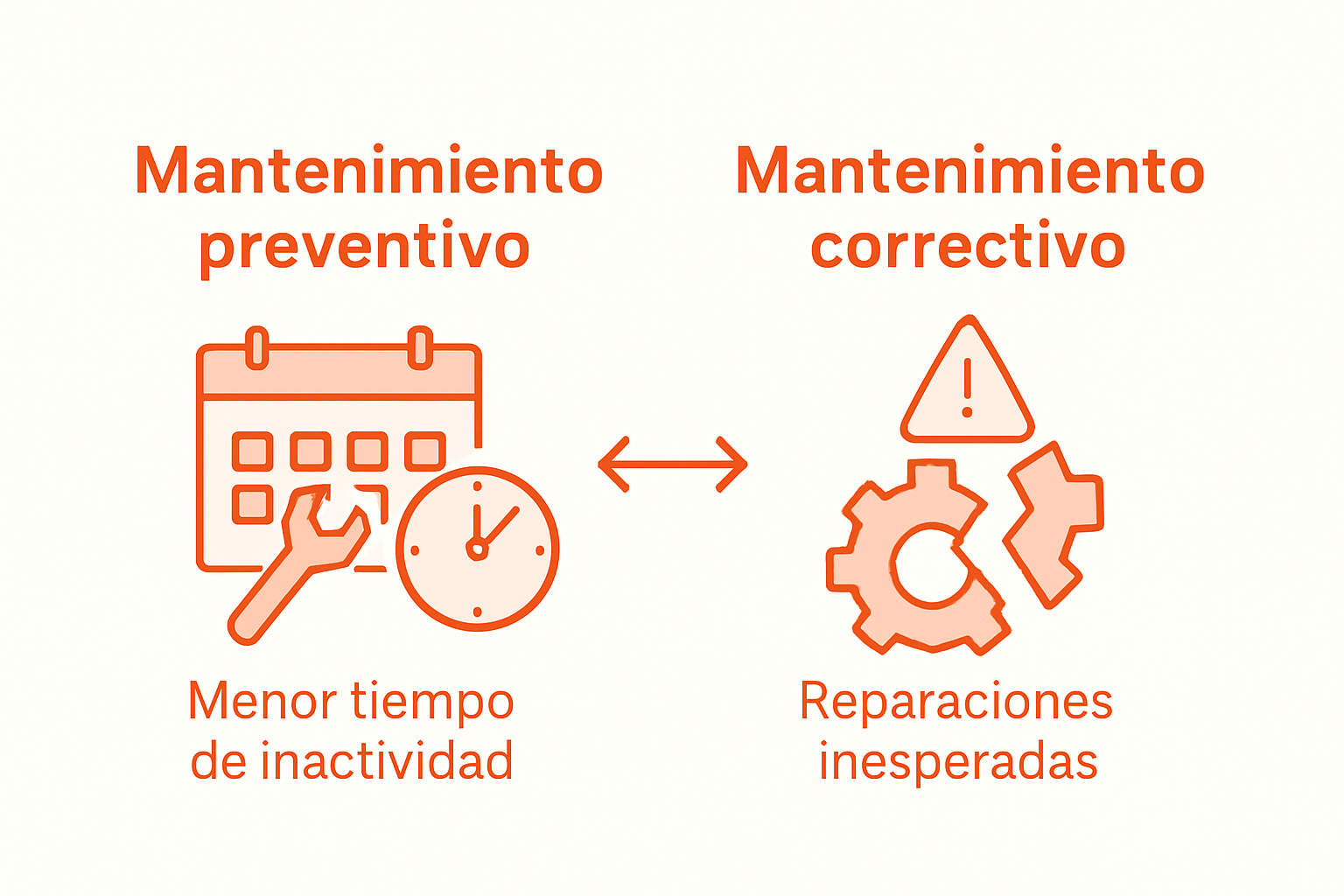 Mantenimiento preventivo

Menor tiempo de inactividad

Mantenimiento correctivo

Reparaciones inesperadas