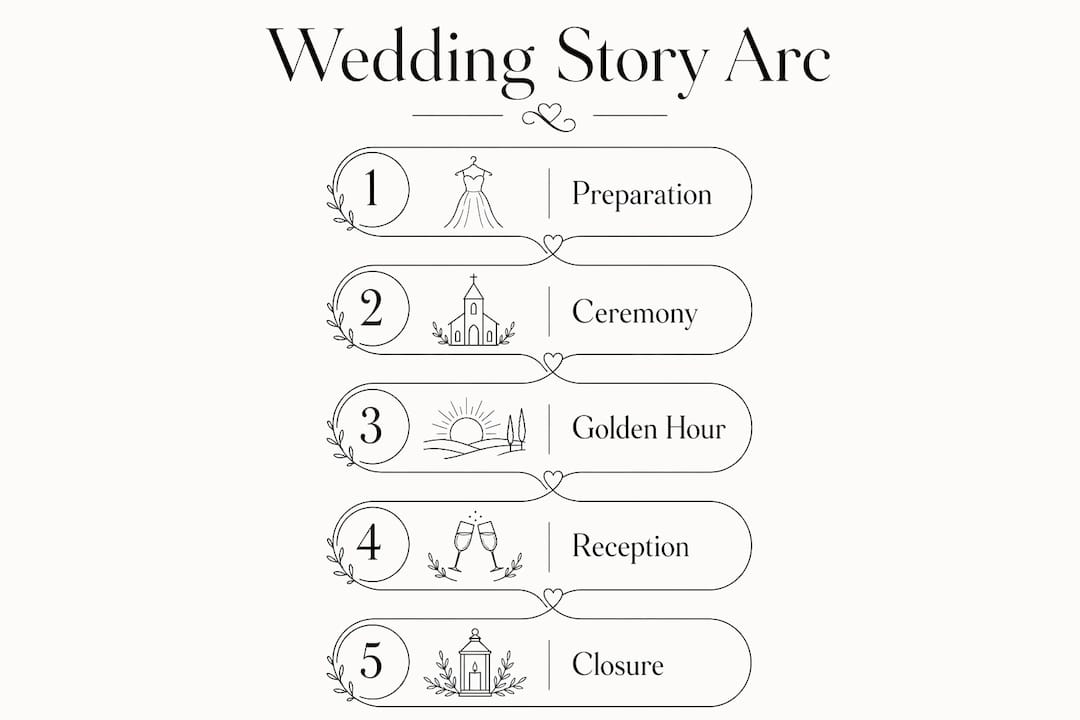 Wedding Story Arc

1 Preparation

2 Ceremony

3 Golden Hour

4 Reception

5 Closure