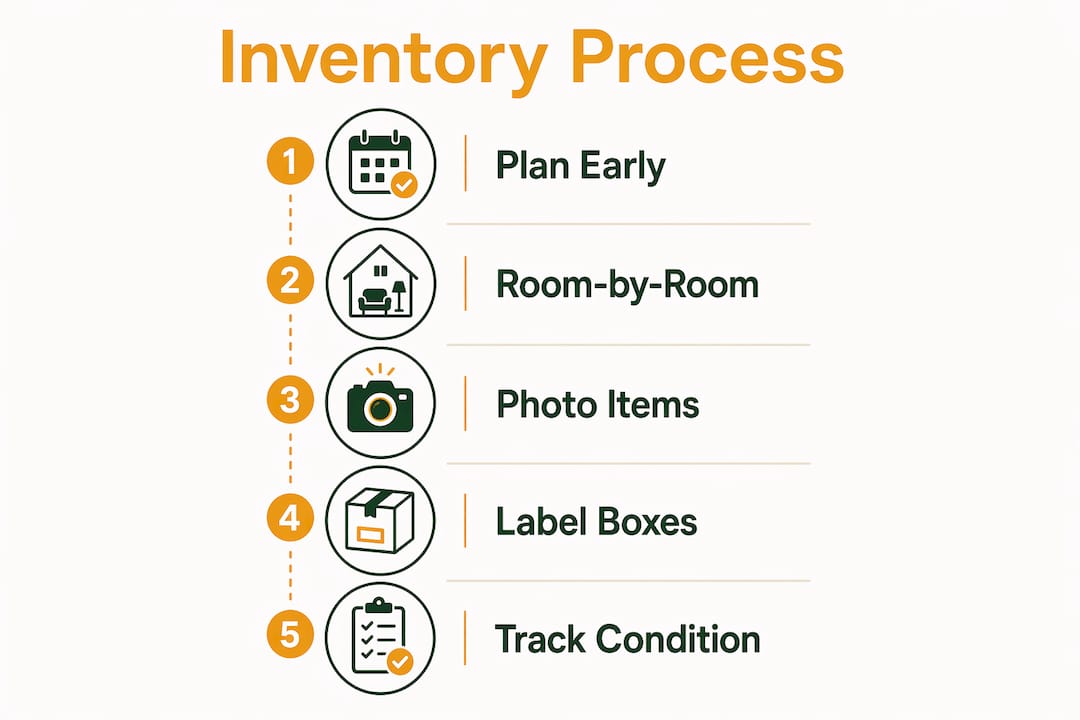 Inventory Process

1 Plan Early

2 Room-by-Room

3 Photo Items

4 Label Boxes

5 Track Condition