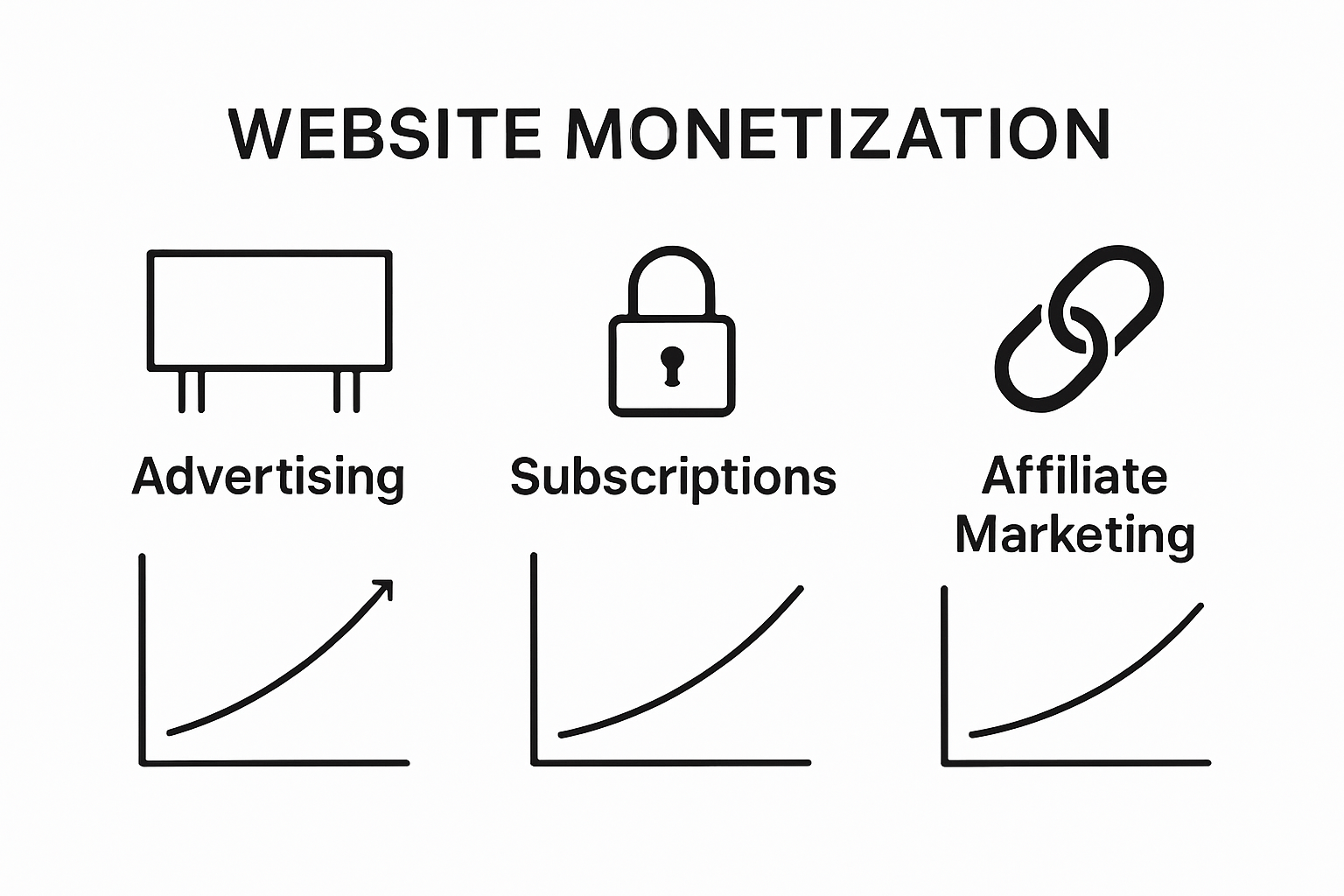 WEBSITE MONETIZATION

Advertising

Subscriptions

Affiliate Marketing