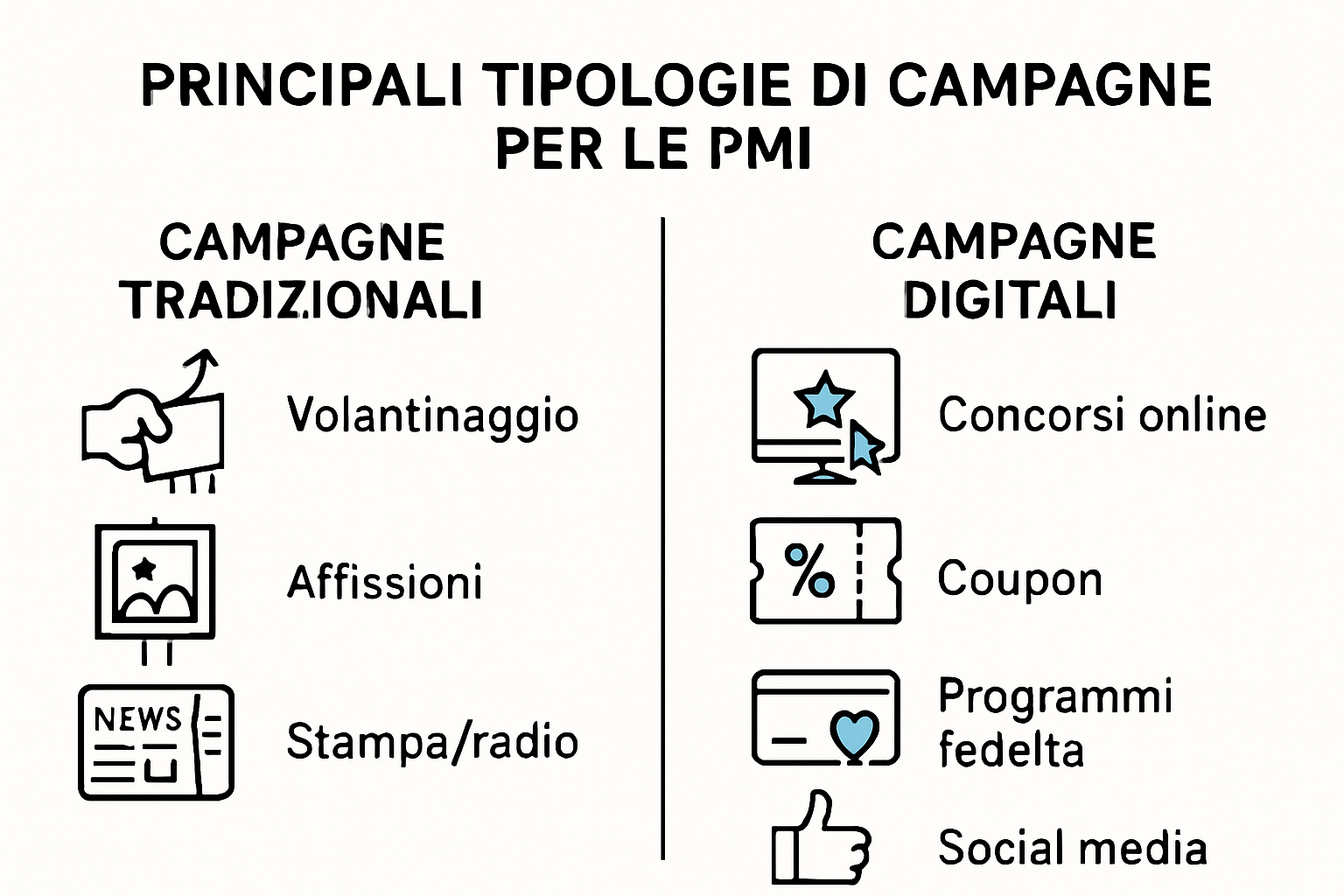 PRINCIPALI TIPOLOGIE DI CAMPAGNE PER LE PMI

CAMPAGNE TRADIZIONALI

Volantinaggio

Affissioni

NEWS

Stampa/radio

CAMPAGNE DIGITALI

Concorsi online

%

Coupon

Programmi fedelta

Social media